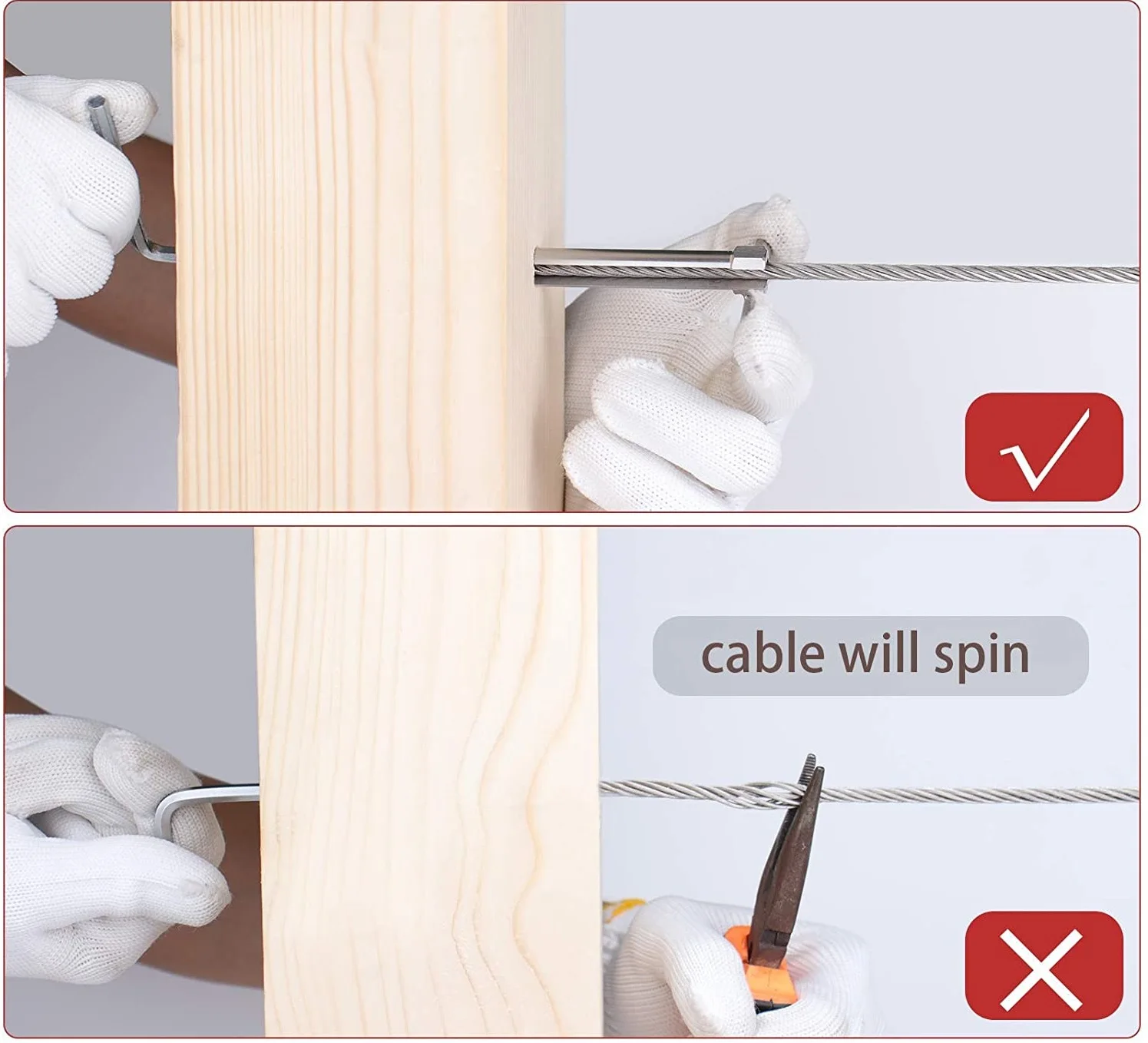 cable will spin