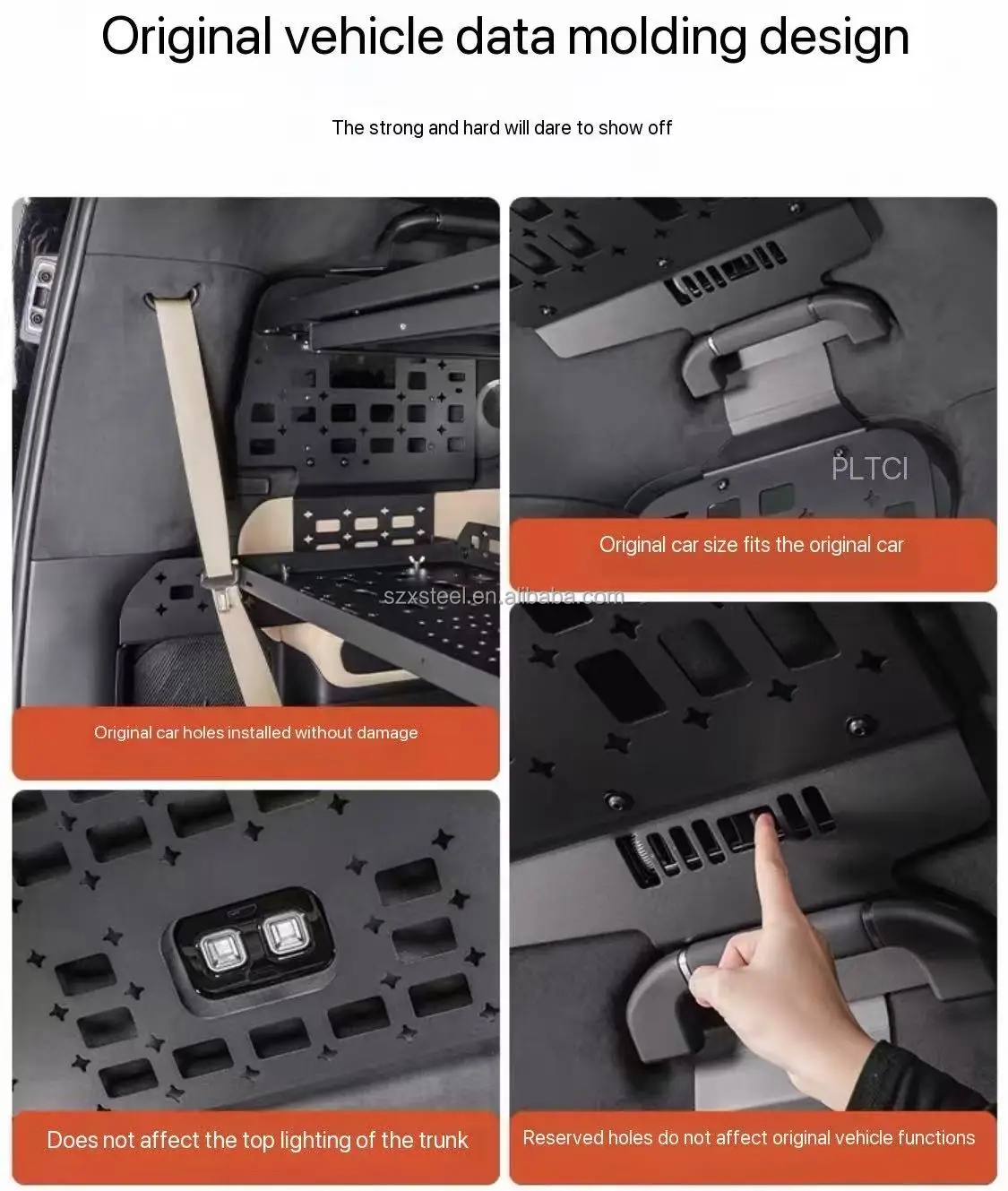 Original vehicle data molding design

The strong and hard will dare to show off

PLTCI

Original car size fits the original car

szxsteel.en.alibaba.com

Original car holes installed without damage

Does not affect the top lighting of the trunk

Reserved holes do not affect original vehicle functions