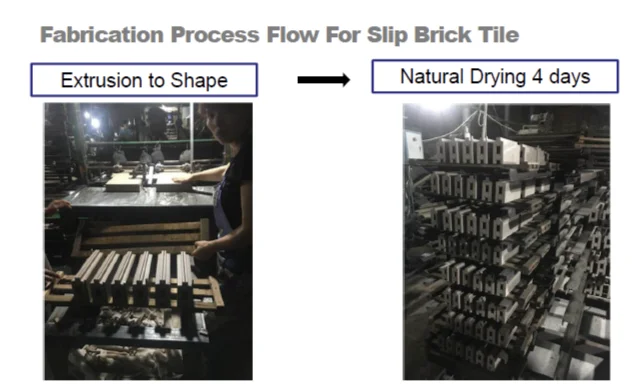 Fabrication Process Flow For Slip Brick Tile

Extrusion to Shape

Natural Drying 4 days