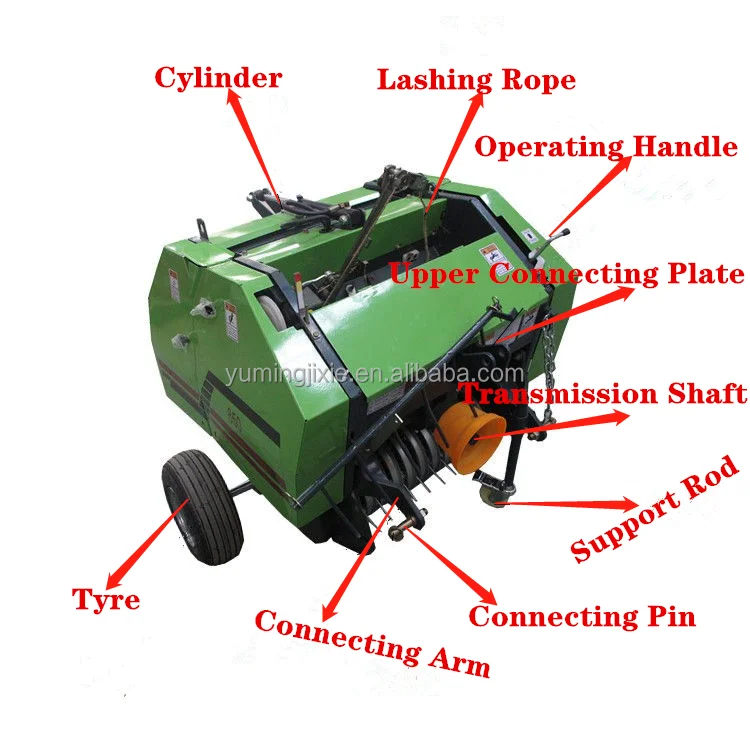 Cylinder
Lashing Rope
Operating Handle
Upper Connecting Plate
yumingjixie.en.alibaba.com
Transmission Shaft
Support Rod
Tyre
Connecting Arm
Connecting Pin