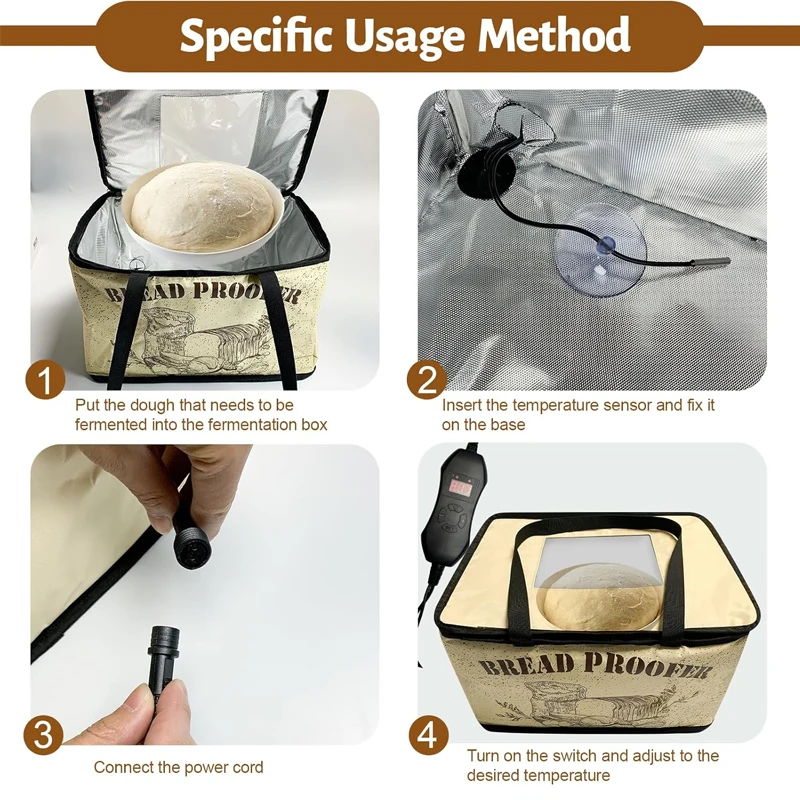 Specific Usage Method

BREAD PROOFER

1
Put the dough that needs to be fermented into the fermentation box

2
Insert the temperature sensor and fix it on the base

3
Connect the power cord

BREAD PROOFER

4
Turn on the switch and adjust to the desired temperature