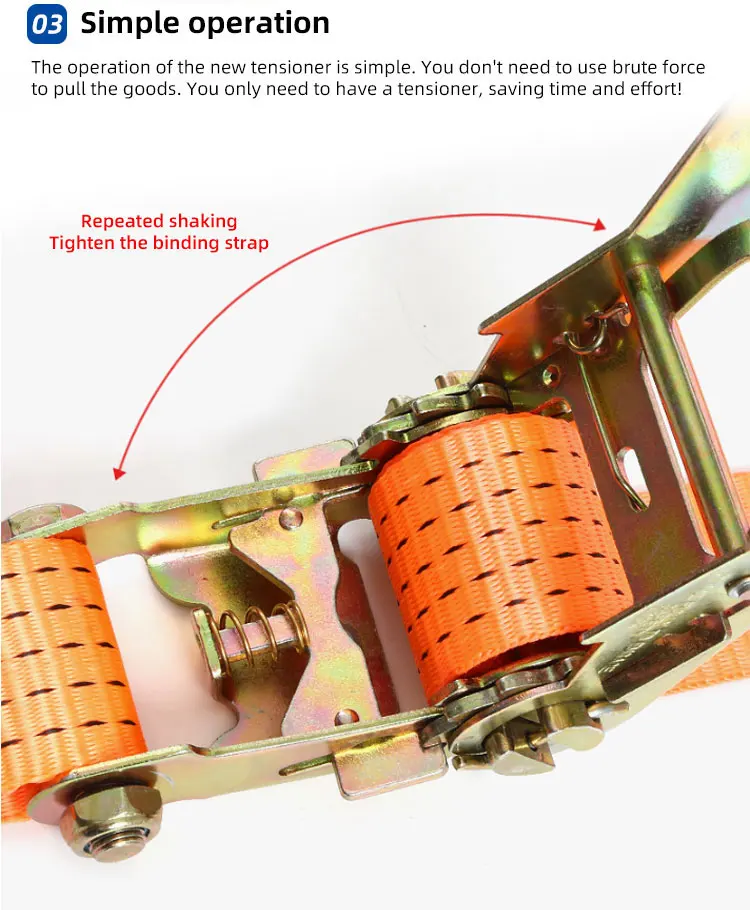 03 Simple operation

The operation of the new tensioner is simple. You don't need to use brute force to pull the goods. You only need to have a tensioner, saving time and effort!

Repeated shaking
Tighten the binding strap