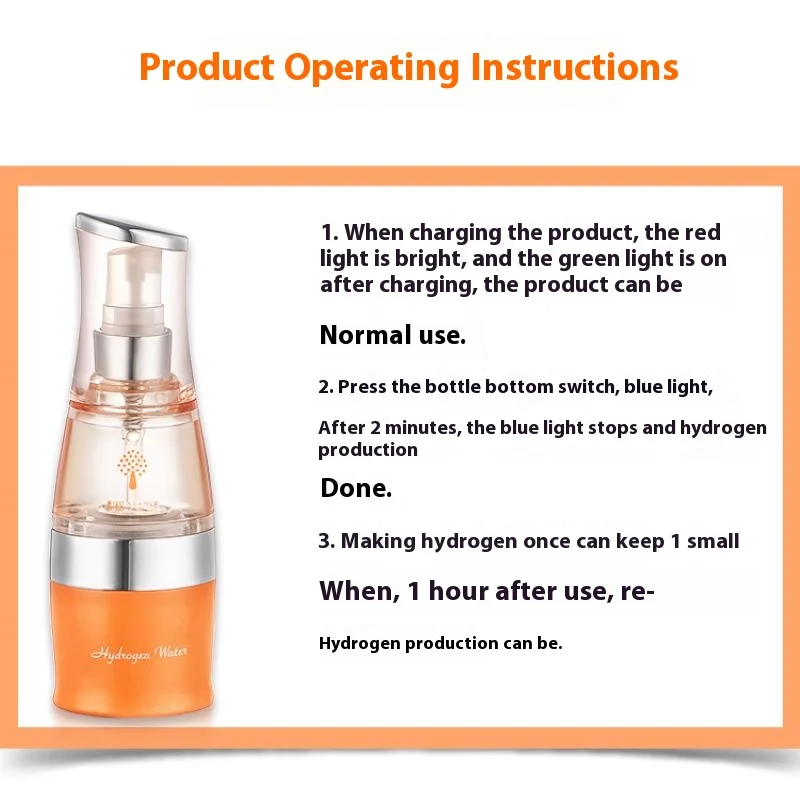 Product Operating Instructions

Hydrogen Water

1. When charging the product, the red light is bright, and the green light is on after charging, the product can be

Normal use.

2. Press the bottle bottom switch, blue light,

After 2 minutes, the blue light stops and hydrogen production

Done.

3. Making hydrogen once can keep 1 small

When, 1 hour after use, re-

Hydrogen production can be.