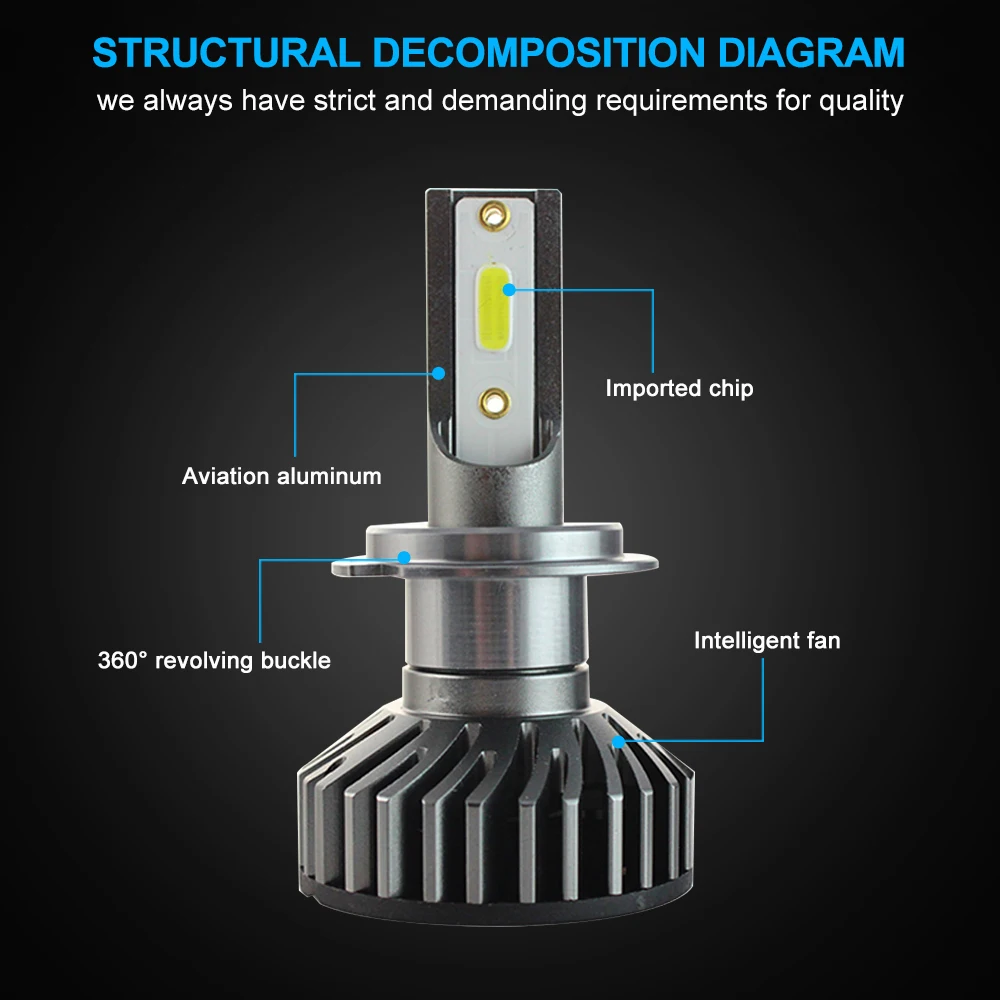 STRUCTURAL DECOMPOSITION DIAGRAM

we always have strict and demanding requirements for quality

Imported chip

Aviation aluminum

360° revolving buckle

Intelligent fan