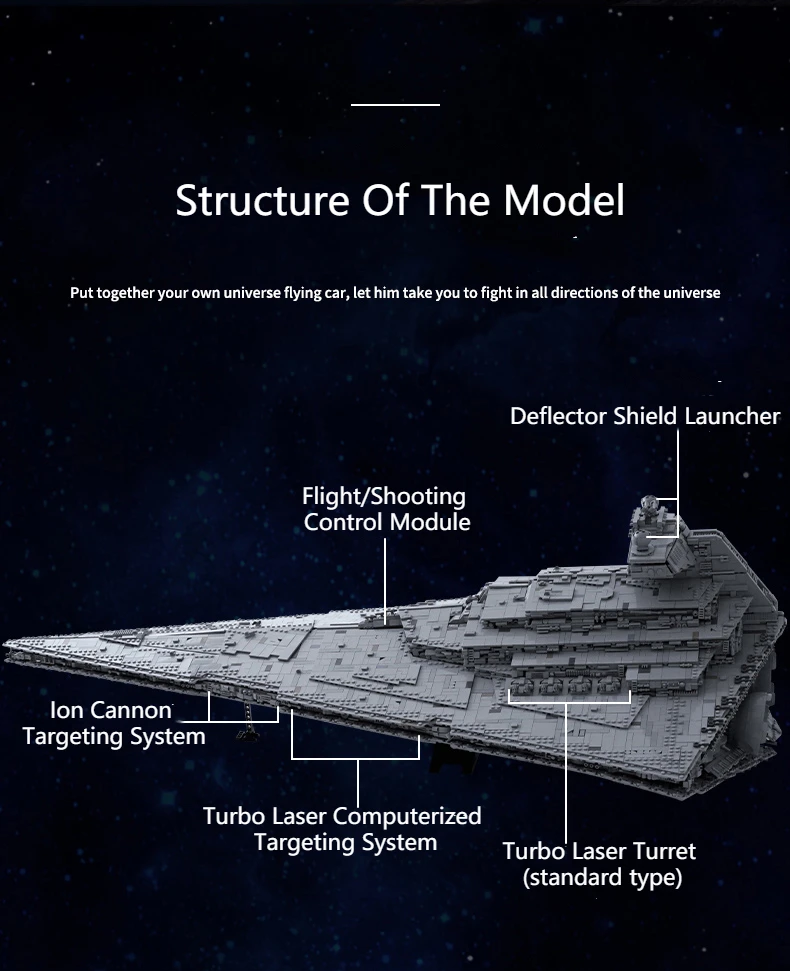 Structure Of The Model

Put together your own universe flying car, let him take you to fight in all directions of the universe

Deflector Shield Launcher

Flight/Shooting Control Module

Ion Cannon Targeting System

Turbo Laser Computerized Targeting System

Turbo Laser Turret (standard type)