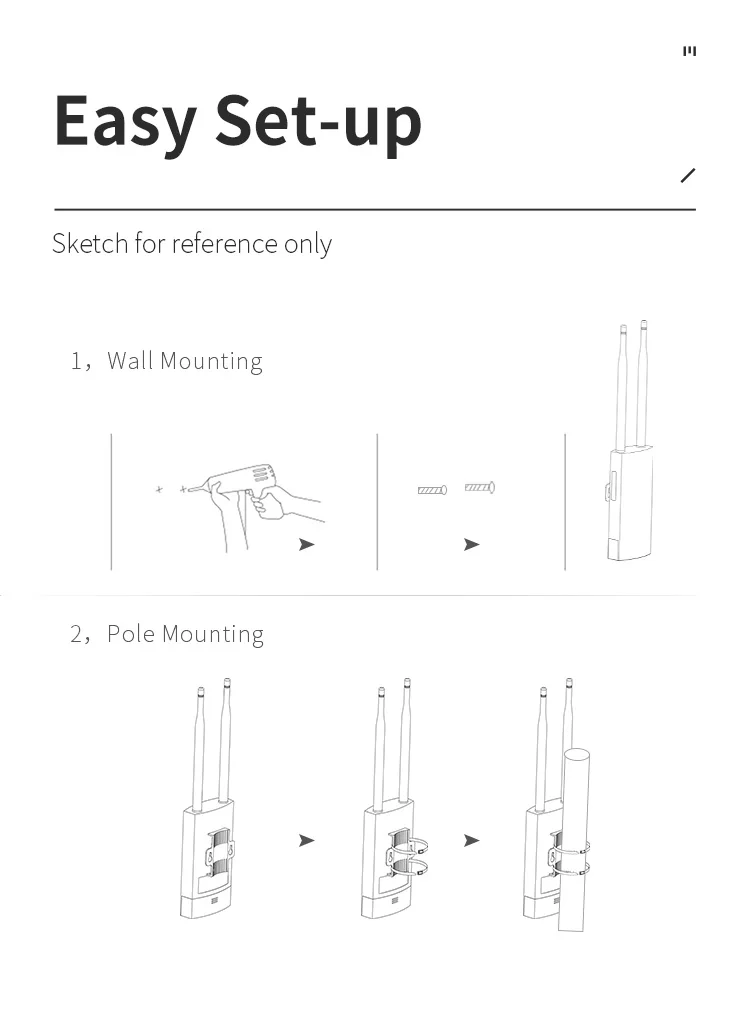 Easy Set-up

Sketch for reference only

1，Wall Mounting

2，Pole Mounting