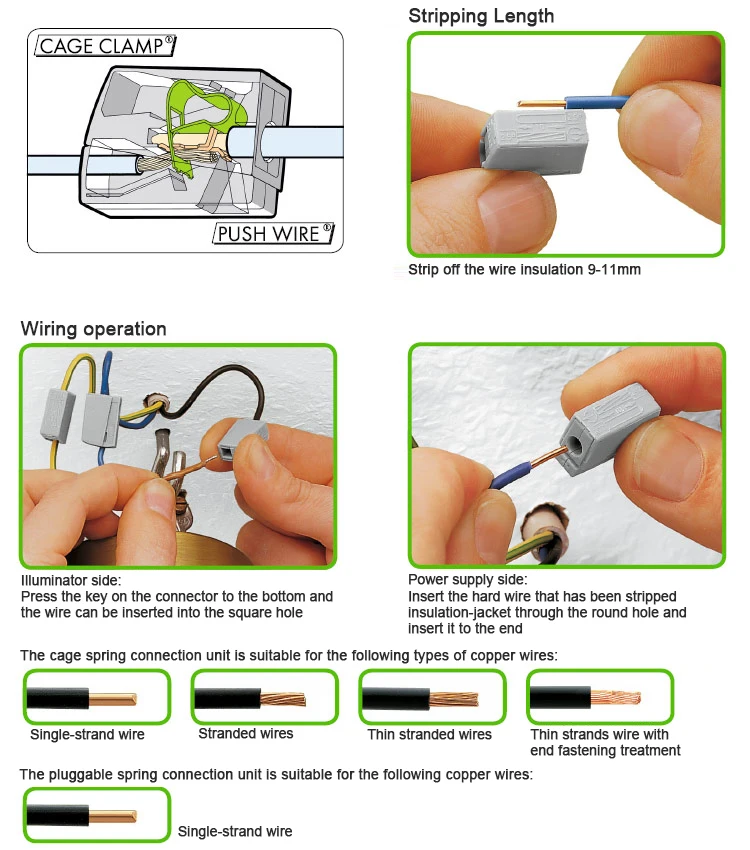 CAGE CLAMP®

PUSH WIRE®

Stripping Length

Strip off the wire insulation 9-11mm

Wiring operation

Illuminator side:
Press the key on the connector to the bottom and the wire can be inserted into the square hole

Power supply side:
Insert the hard wire that has been stripped insulation-jacket through the round hole and insert it to the end

The cage spring connection unit is suitable for the following types of copper wires:

Single-strand wire

Stranded wires

Thin stranded wires

Thin strands wire with end fastening treatment

The pluggable spring connection unit is suitable for the following copper wires:

Single-strand wire