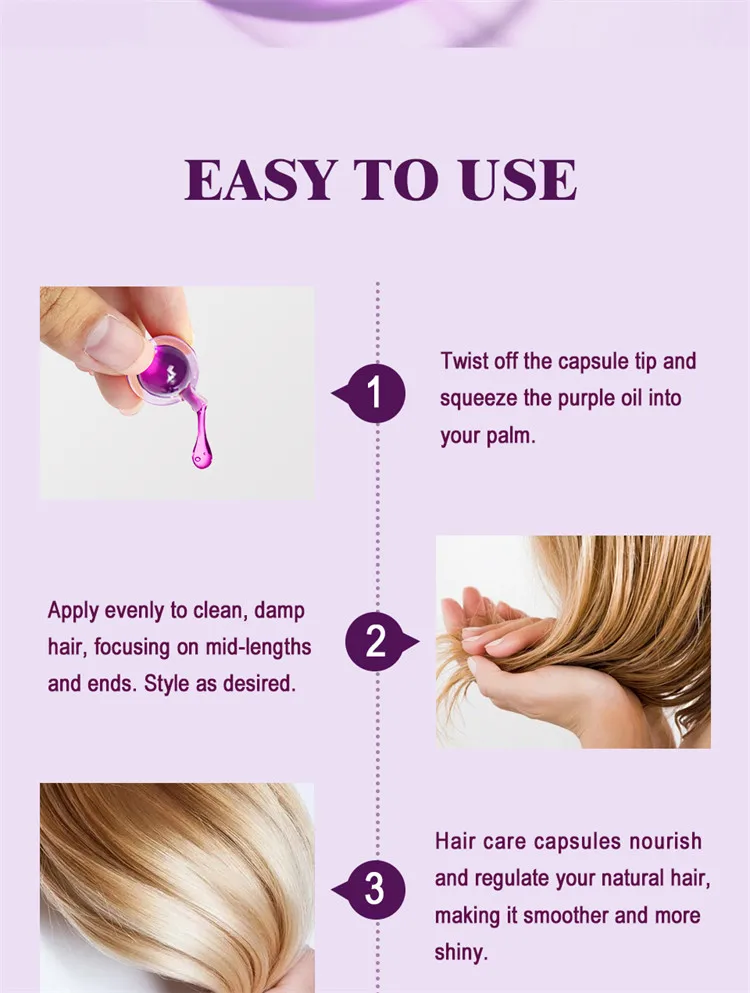 EASY TO USE

1

Twist off the capsule tip and squeeze the purple oil into your palm.

Apply evenly to clean, damp hair, focusing on mid-lengths and ends. Style as desired.

2

3

Hair care capsules nourish and regulate your natural hair, making it smoother and more shiny.