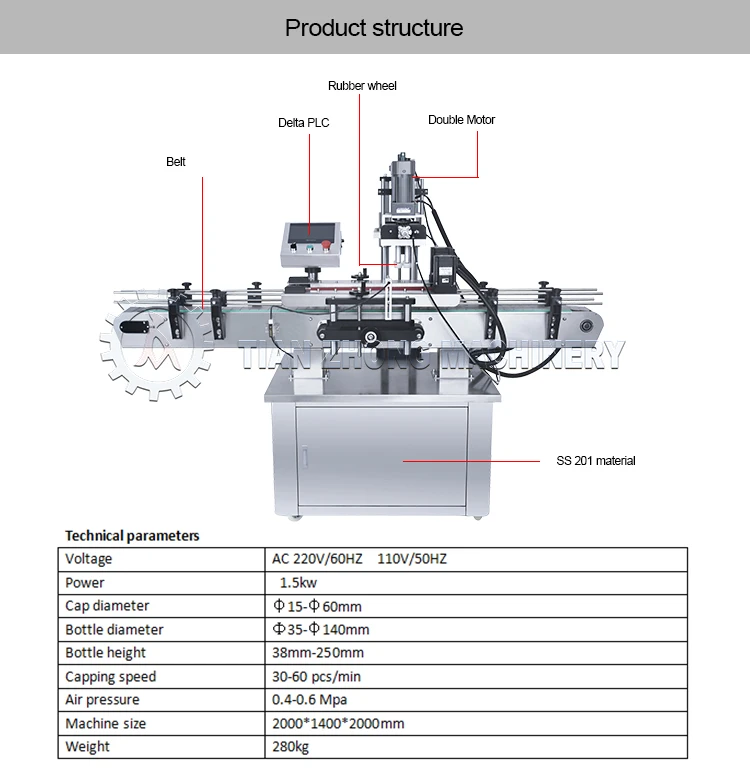 Product structure

Rubber wheel

Delta PLC

Double Motor

Belt

TIAN ZHONG MACHINERY

SS 201 material

Technical parameters

| Voltage | AC 220V/60HZ 110V/50HZ |
|---|---|
| Power | 1.5kw |
| Cap diameter | Φ15-Φ60mm |
| Bottle diameter | Φ35-Φ140mm |
| Bottle height | 38mm-250mm |
| Capping speed | 30-60 pcs/min |
| Air pressure | 0.4-0.6 Mpa |
| Machine size | 2000*1400*2000mm |
| Weight | 280kg |