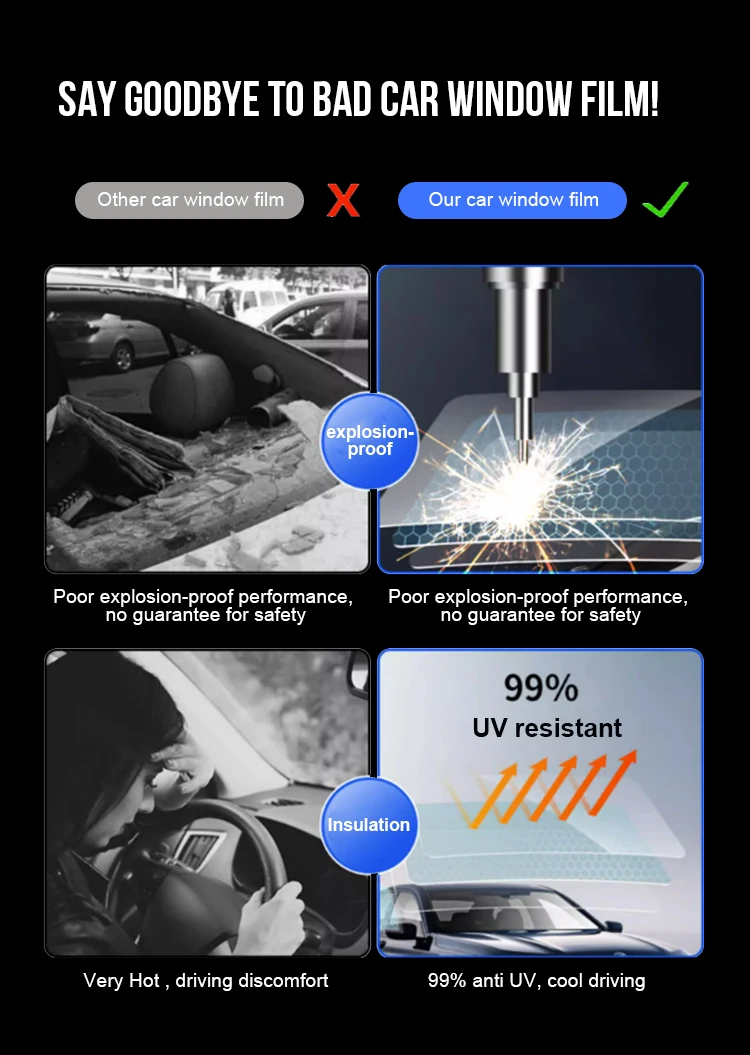 SAY GOODBYE TO BAD CAR WINDOW FILM!

Other car window film

Our car window film

explosion-proof

Poor explosion-proof performance, no guarantee for safety

Poor explosion-proof performance, no guarantee for safety

99%

UV resistant

Insulation

Very Hot , driving discomfort

99% anti UV, cool driving