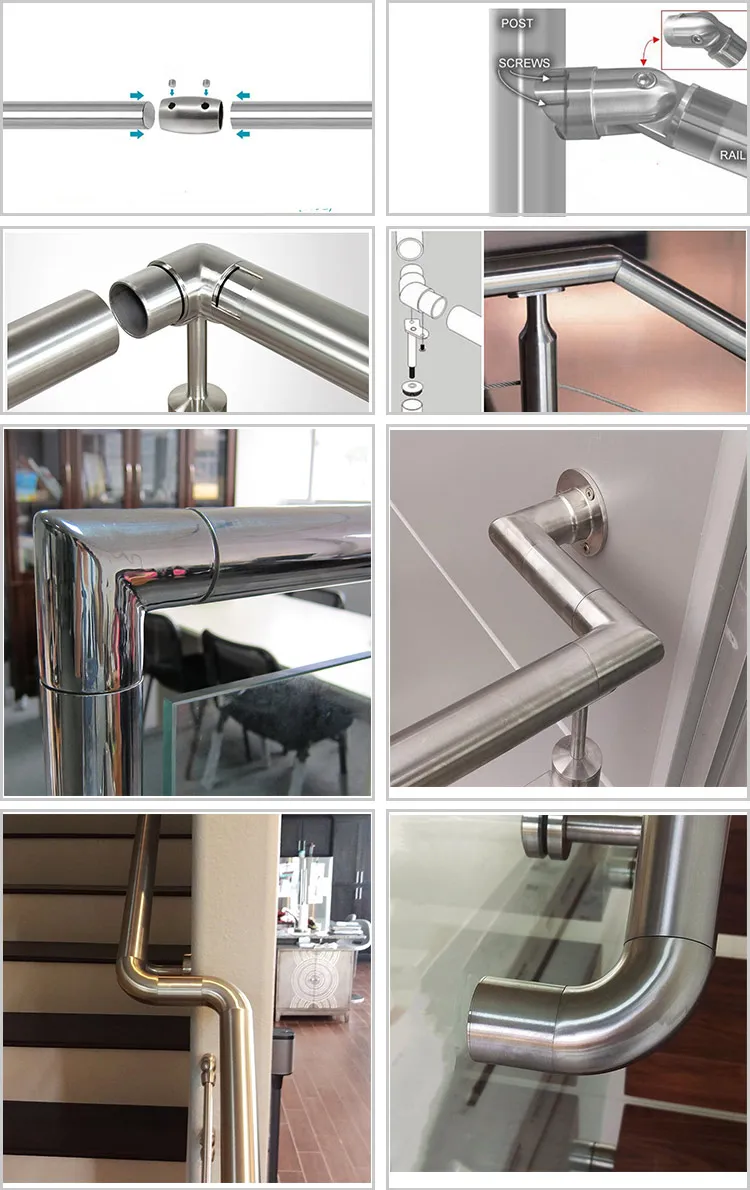 POST
SCREWS
RAIL