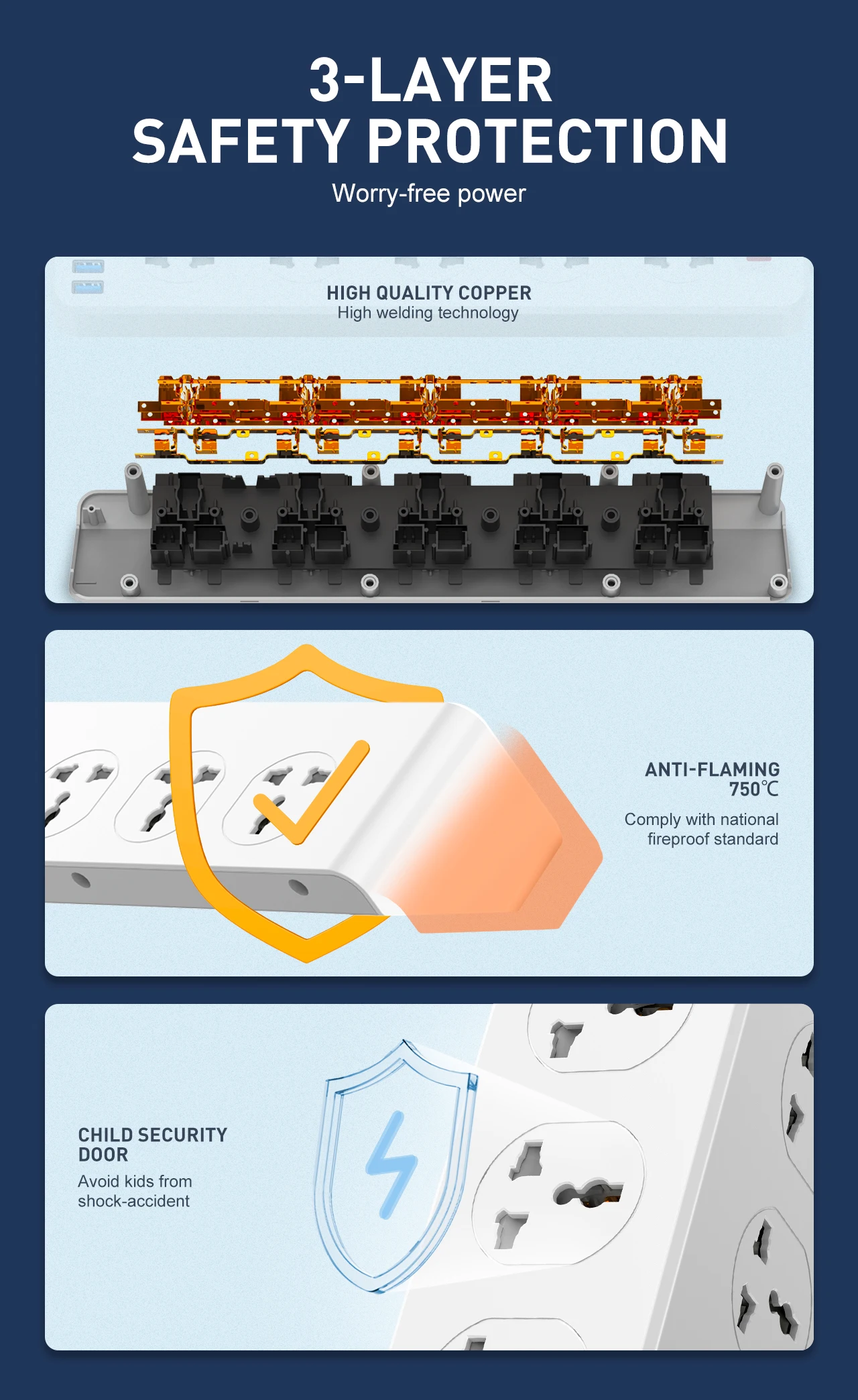 3-LAYER
SAFETY PROTECTION
Worry-free power

HIGH QUALITY COPPER
High welding technology

ANTI-FLAMING
750℃
Comply with national fireproof standard

CHILD SECURITY DOOR
Avoid kids from shock-accident