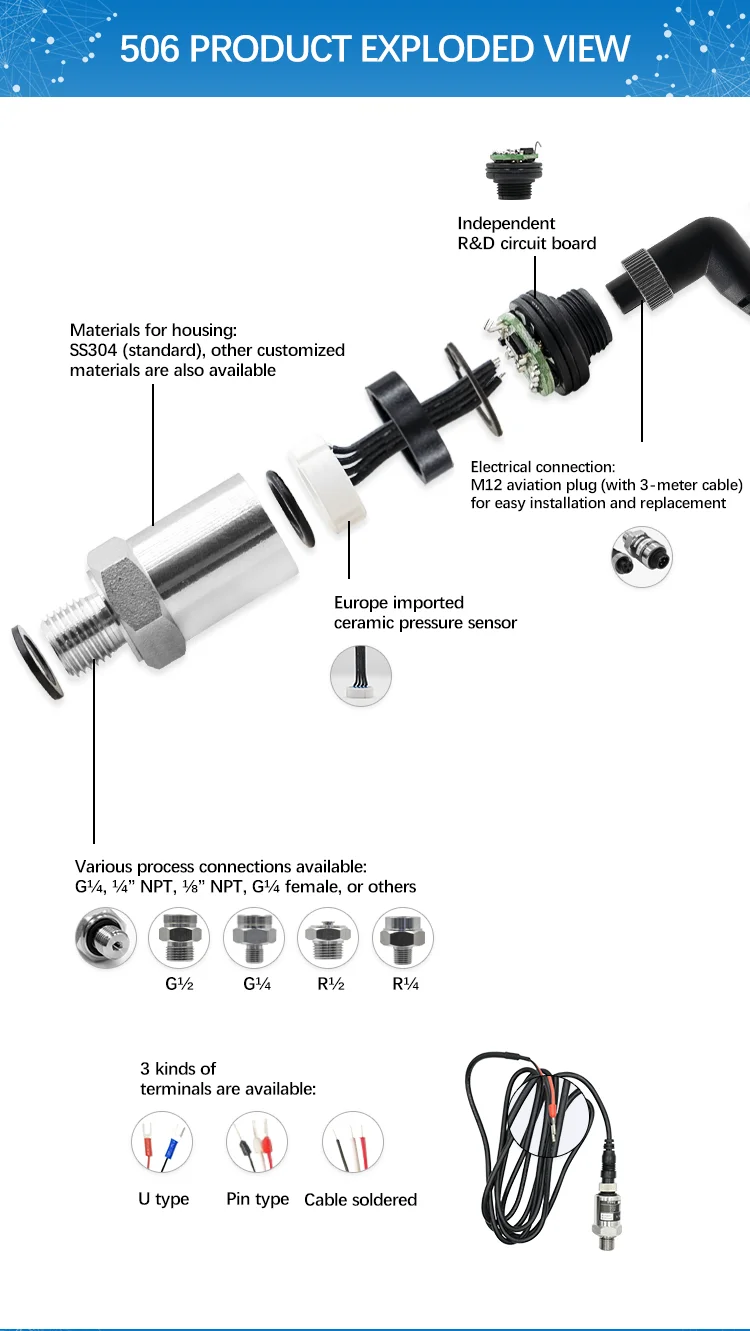 506 PRODUCT EXPLODED VIEW

Independent
R&D circuit board

Materials for housing:
SS304 (standard), other customized materials are also available

Electrical connection:
M12 aviation plug (with 3-meter cable) for easy installation and replacement

Europe imported
ceramic pressure sensor

Various process connections available:
G¼, ¼" NPT, ⅛" NPT, G¼ female, or others

G½ G¼ R½ R¼

3 kinds of
terminals are available:

U type Pin type Cable soldered