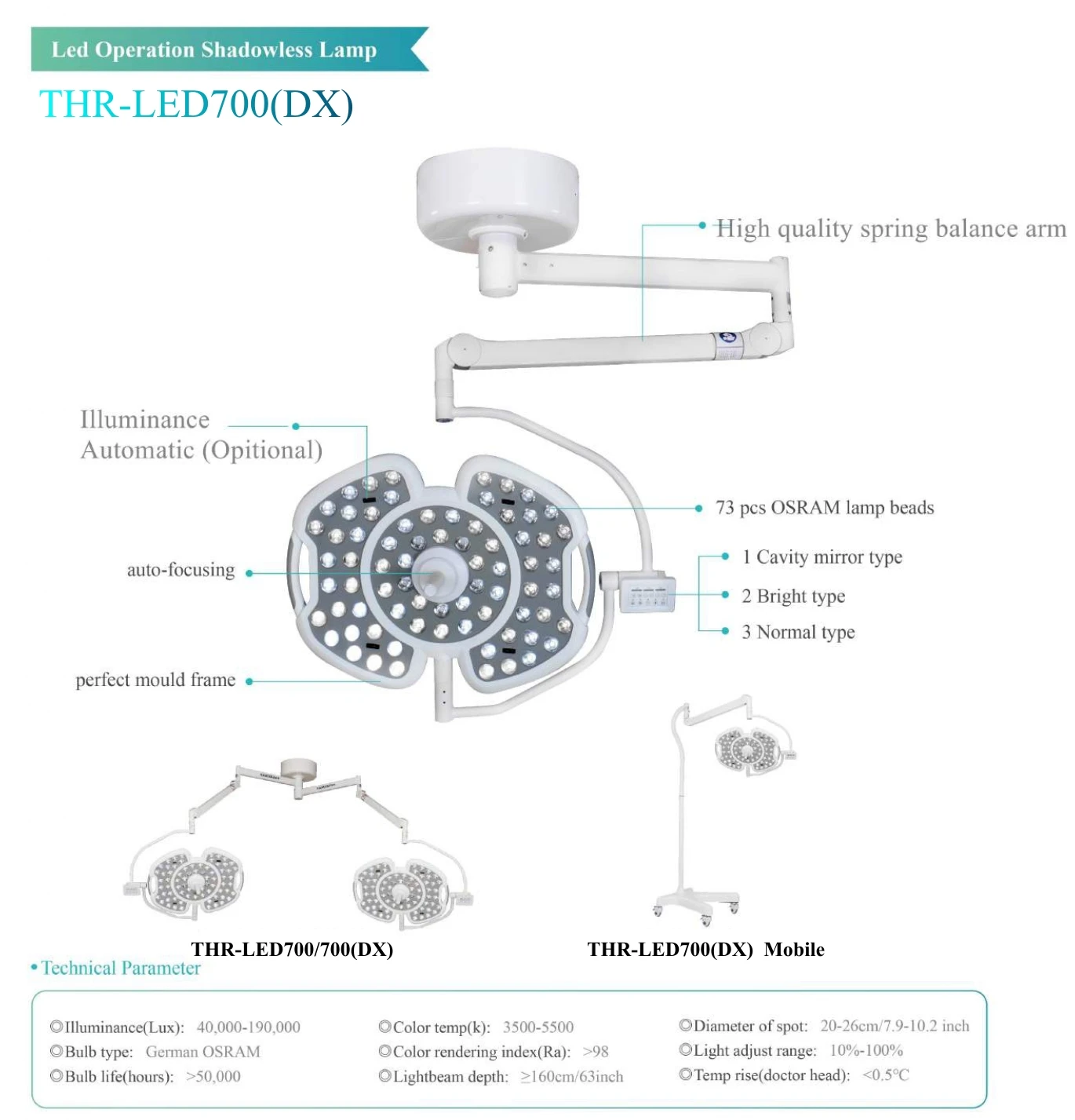 Led Operation Shadowless Lamp

THR-LED700(DX)

High quality spring balance arm

Illuminance Automatic (Opitional)

73 pcs OSRAM lamp beads

auto-focusing

1 Cavity mirror type

2 Bright type

3 Normal type

perfect mould frame

THR-LED700/700(DX)

THR-LED700(DX) Mobile

• Technical Parameter

◎Illuminance(Lux): 40,000-190,000
◎Bulb type: German OSRAM
◎Bulb life(hours): >50,000

◎Color temp(k): 3500-5500
◎Color rendering index(Ra): >98
◎Lightbeam depth: ≥160cm/63inch

◎Diameter of spot: 20-26cm/7.9-10.2 inch
◎Light adjust range: 10%-100%
◎Temp rise(doctor head): <0.5°C