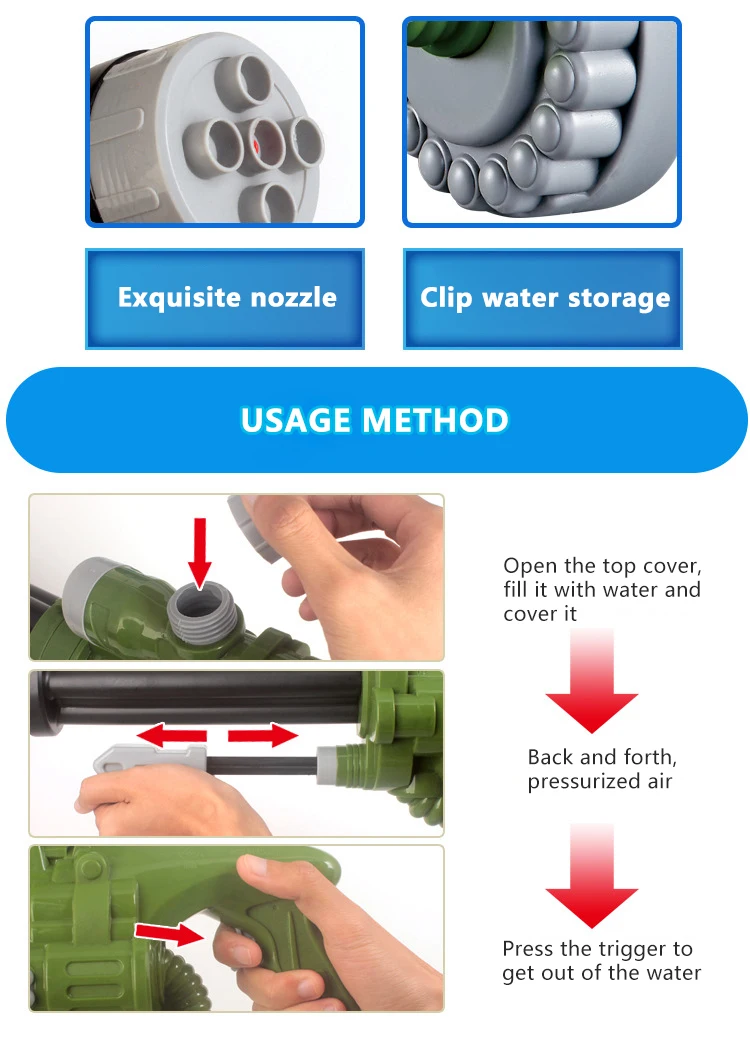 Exquisite nozzle

Clip water storage

USAGE METHOD

Open the top cover, fill it with water and cover it

Back and forth, pressurized air

Press the trigger to get out of the water