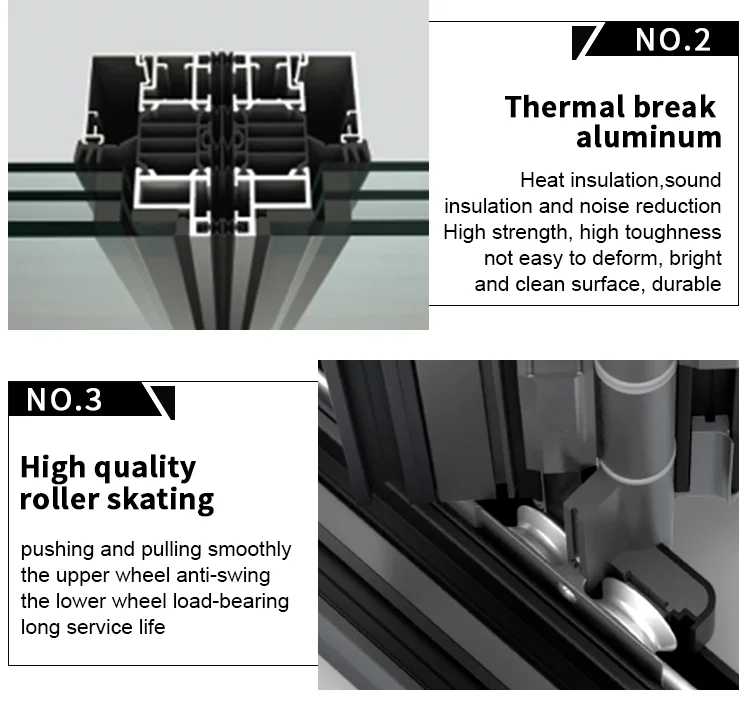 NO.2

Thermal break aluminum

Heat insulation,sound insulation and noise reduction High strength, high toughness not easy to deform, bright and clean surface, durable

NO.3

High quality roller skating

pushing and pulling smoothly the upper wheel anti-swing the lower wheel load-bearing long service life