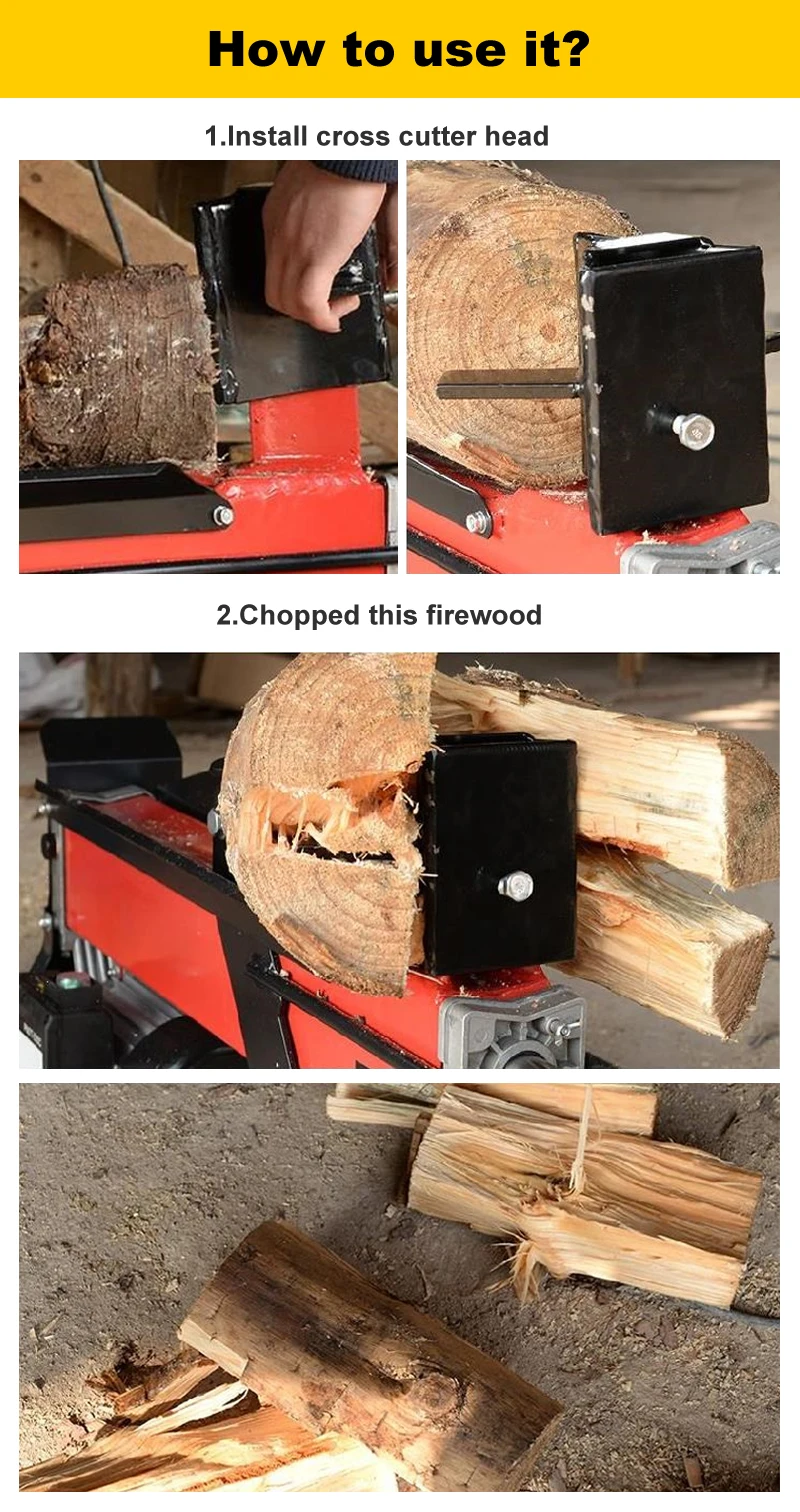 How to use it?

1.Install cross cutter head

2.Chopped this firewood