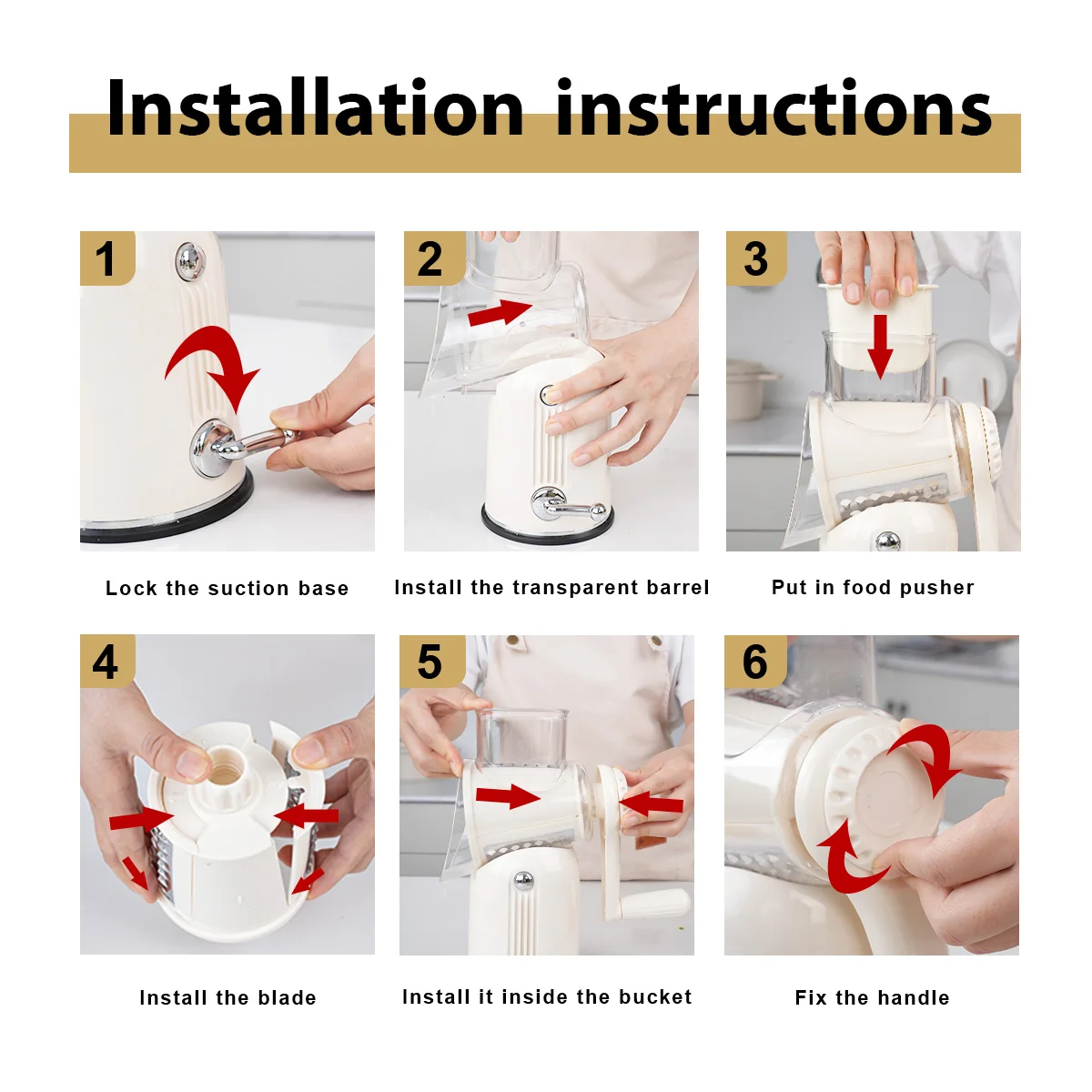 Installation instructions

1

Lock the suction base

2

Install the transparent barrel

3

Put in food pusher

4

Install the blade

5

Install it inside the bucket

6

Fix the handle