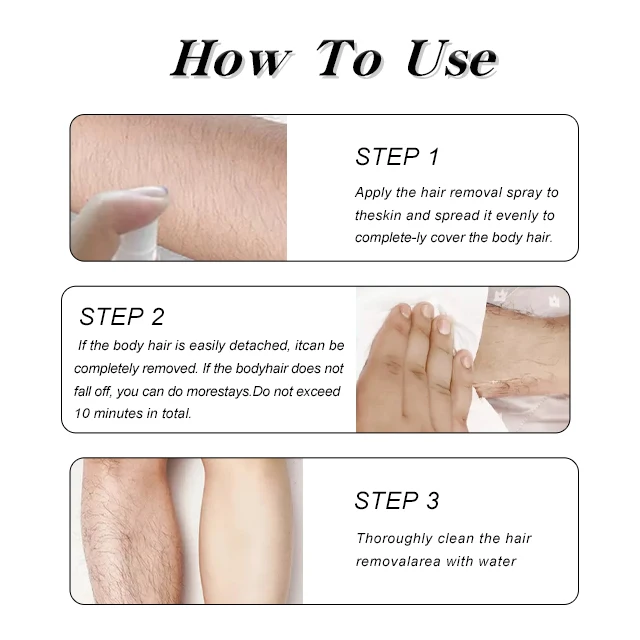 How To Use

STEP 1

Apply the hair removal spray to theskin and spread it evenly to complete-ly cover the body hair.

STEP 2

If the body hair is easily detached, itcan be completely removed. If the bodyhair does not fall off, you can do morestays.Do not exceed 10 minutes in total.

STEP 3

Thoroughly clean the hair removalarea with water