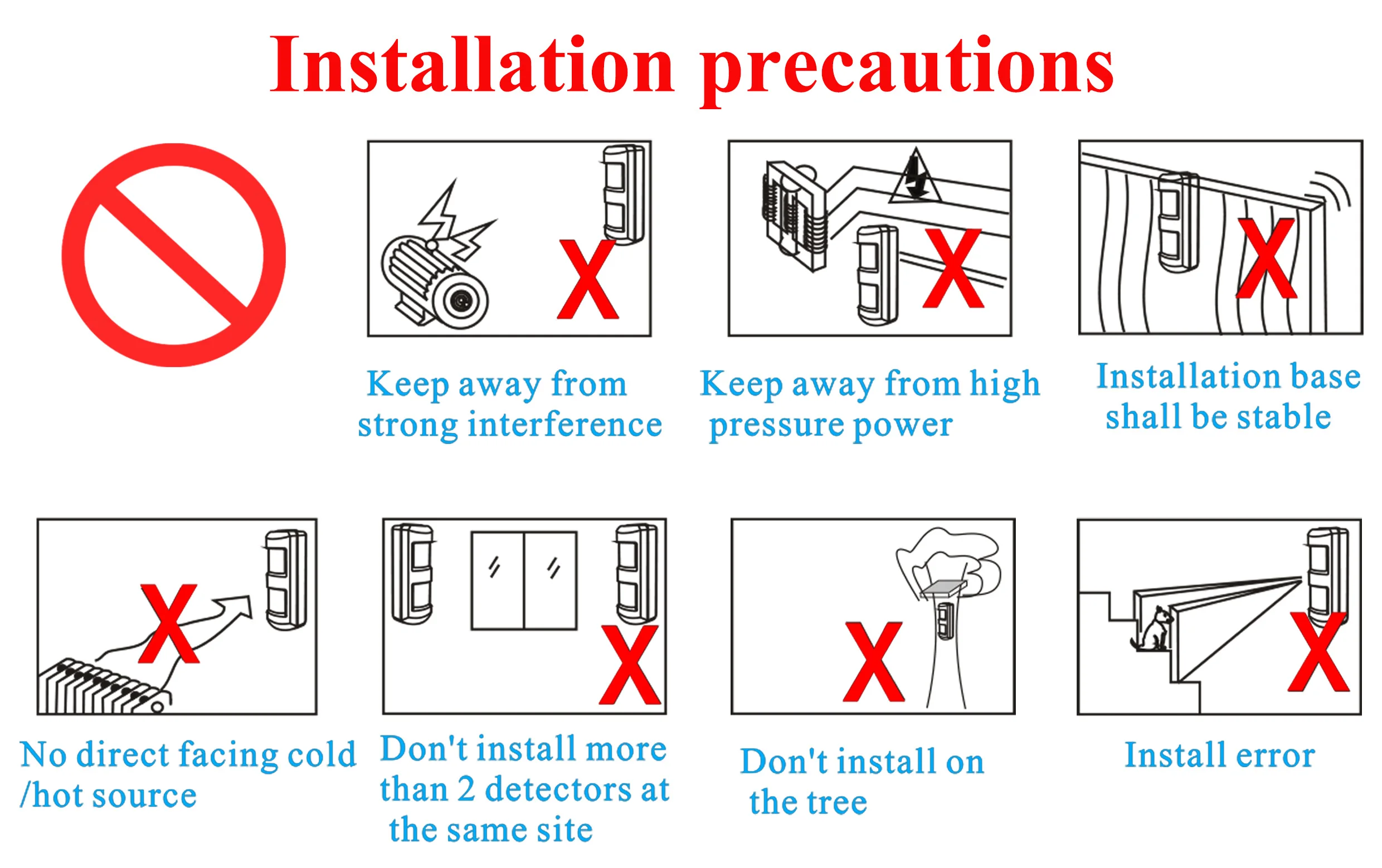 Installation precautions

X

Keep away from strong interference

X

Keep away from high pressure power

X

Installation base shall be stable

X

No direct facing cold /hot source

X

Don't install more than 2 detectors at the same site

X

Don't install on the tree

X

Install error