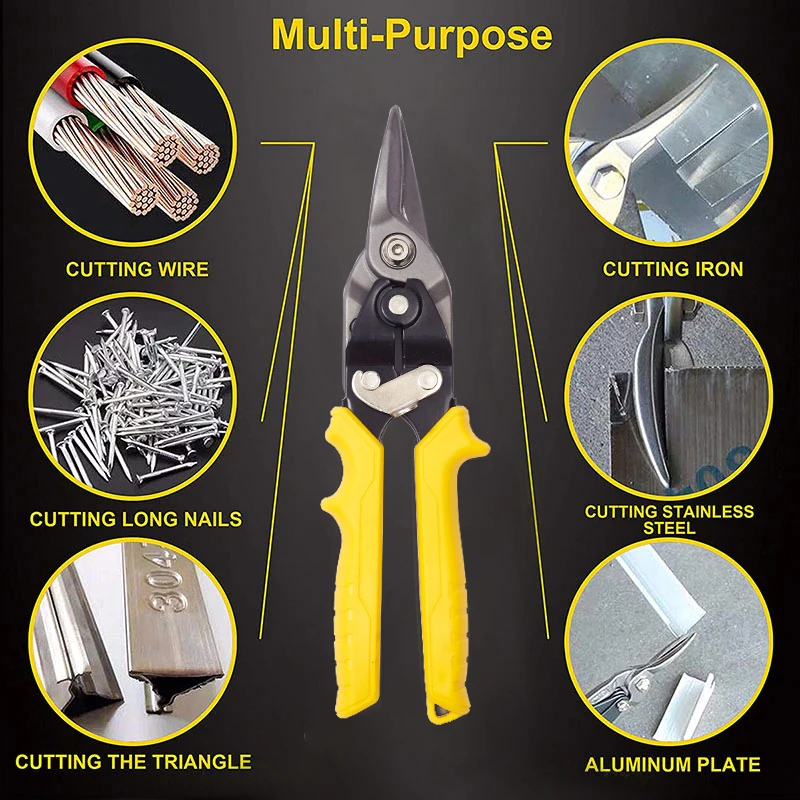 Multi-Purpose

CUTTING WIRE

CUTTING LONG NAILS

304

CUTTING THE TRIANGLE

CUTTING IRON

CUTTING STAINLESS STEEL

ALUMINUM PLATE