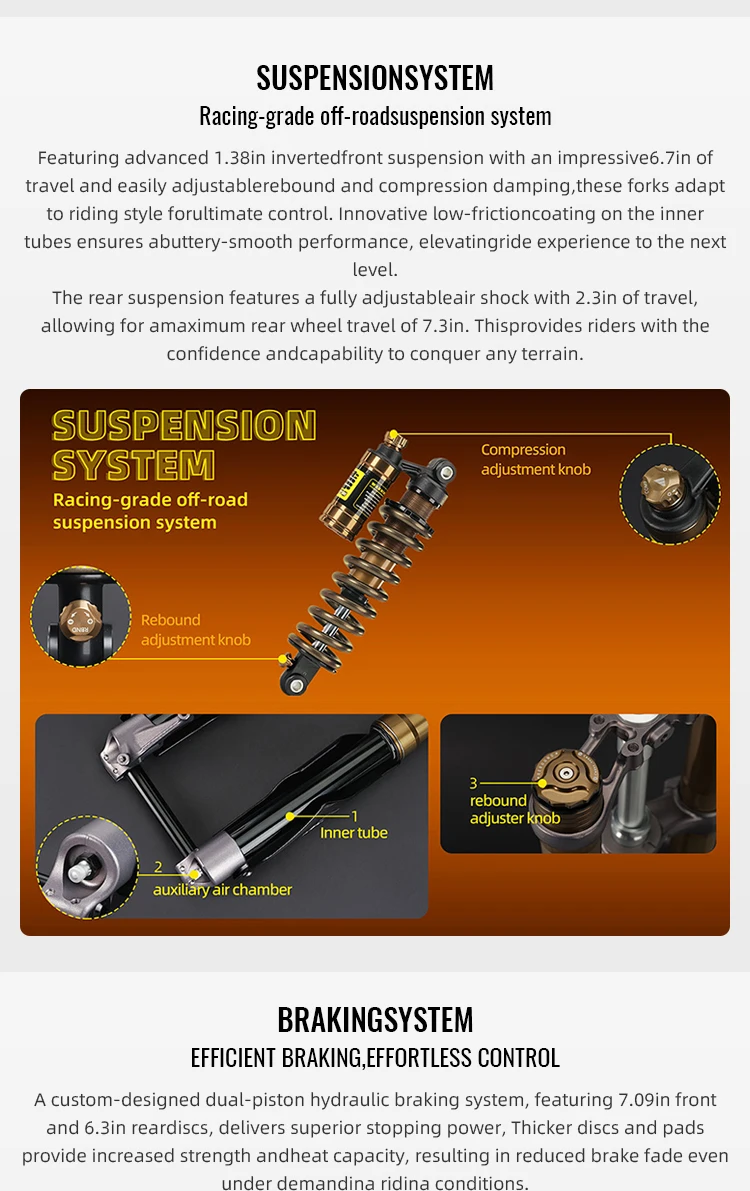 SUSPENSIONSYSTEM
Racing-grade off-roadsuspension system

Featuring advanced 1.38in invertedfront suspension with an impressive6.7in of travel and easily adjustablerebound and compression damping,these forks adapt to riding style forultimate control. Innovative low-frictioncoating on the inner tubes ensures abuttery-smooth performance, elevatingride experience to the next level.
The rear suspension features a fully adjustableair shock with 2.3in of travel, allowing for amaximum rear wheel travel of 7.3in. Thisprovides riders with the confidence andcapability to conquer any terrain.

SUSPENSION SYSTEM
Racing-grade off-road suspension system

Compression adjustment knob

Rebound adjustment knob

1 Inner tube

2 auxiliary air chamber

3 rebound adjuster knob

BRAKINGSYSTEM
EFFICIENT BRAKING,EFFORTLESS CONTROL

A custom-designed dual-piston hydraulic braking system, featuring 7.09in front and 6.3in reardiscs, delivers superior stopping power, Thicker discs and pads provide increased strength andheat capacity, resulting in reduced brake fade even under demandina ridina conditions.