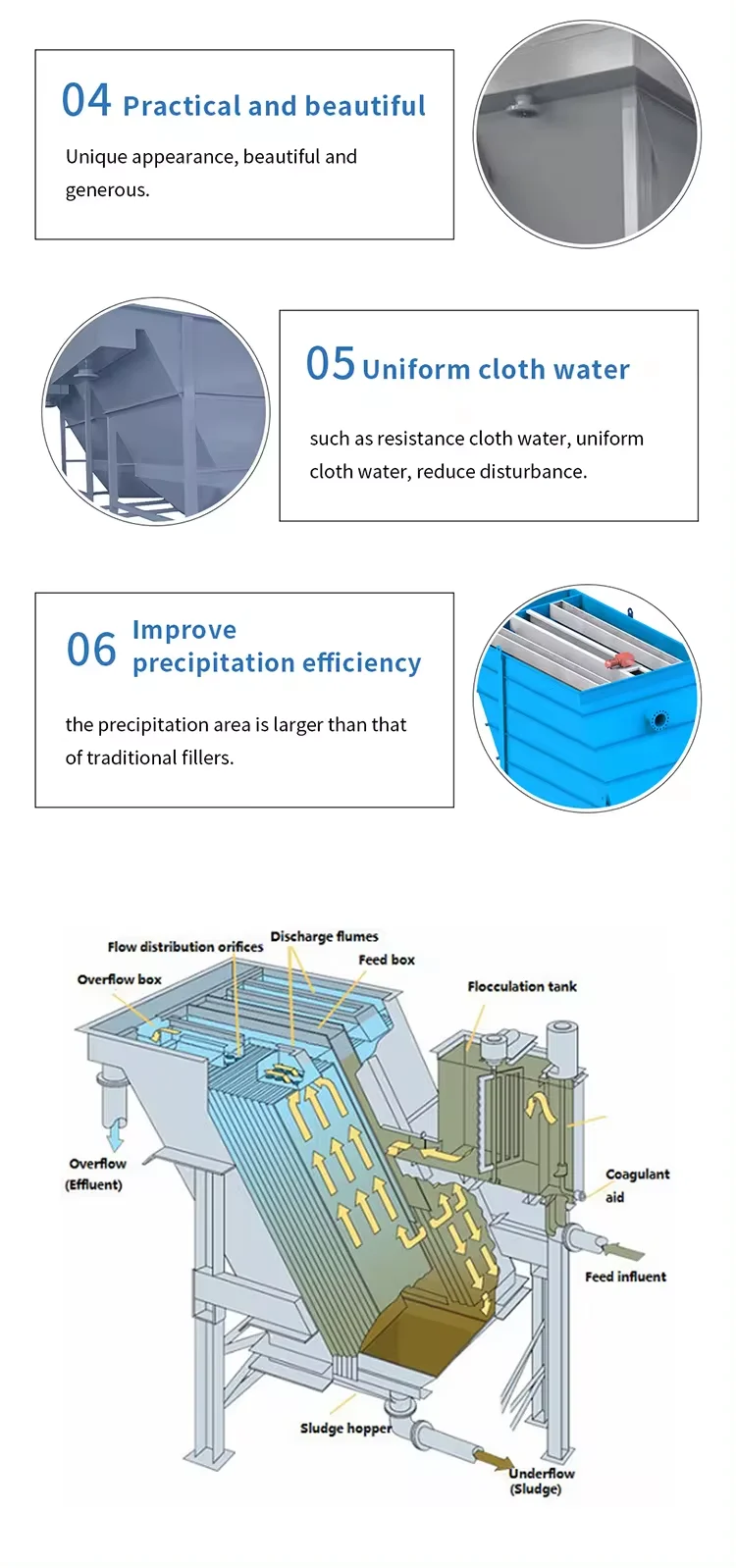 04 Practical and beautiful

Unique appearance, beautiful and generous.

05 Uniform cloth water

such as resistance cloth water, uniform cloth water, reduce disturbance.

06 Improve precipitation efficiency

the precipitation area is larger than that of traditional fillers.

Flow distribution orifices
Discharge flumes
Feed box
Overflow box
Flocculation tank
Overflow (Effluent)
Coagulant aid
Feed influent
Sludge hopper
Underflow (Sludge)