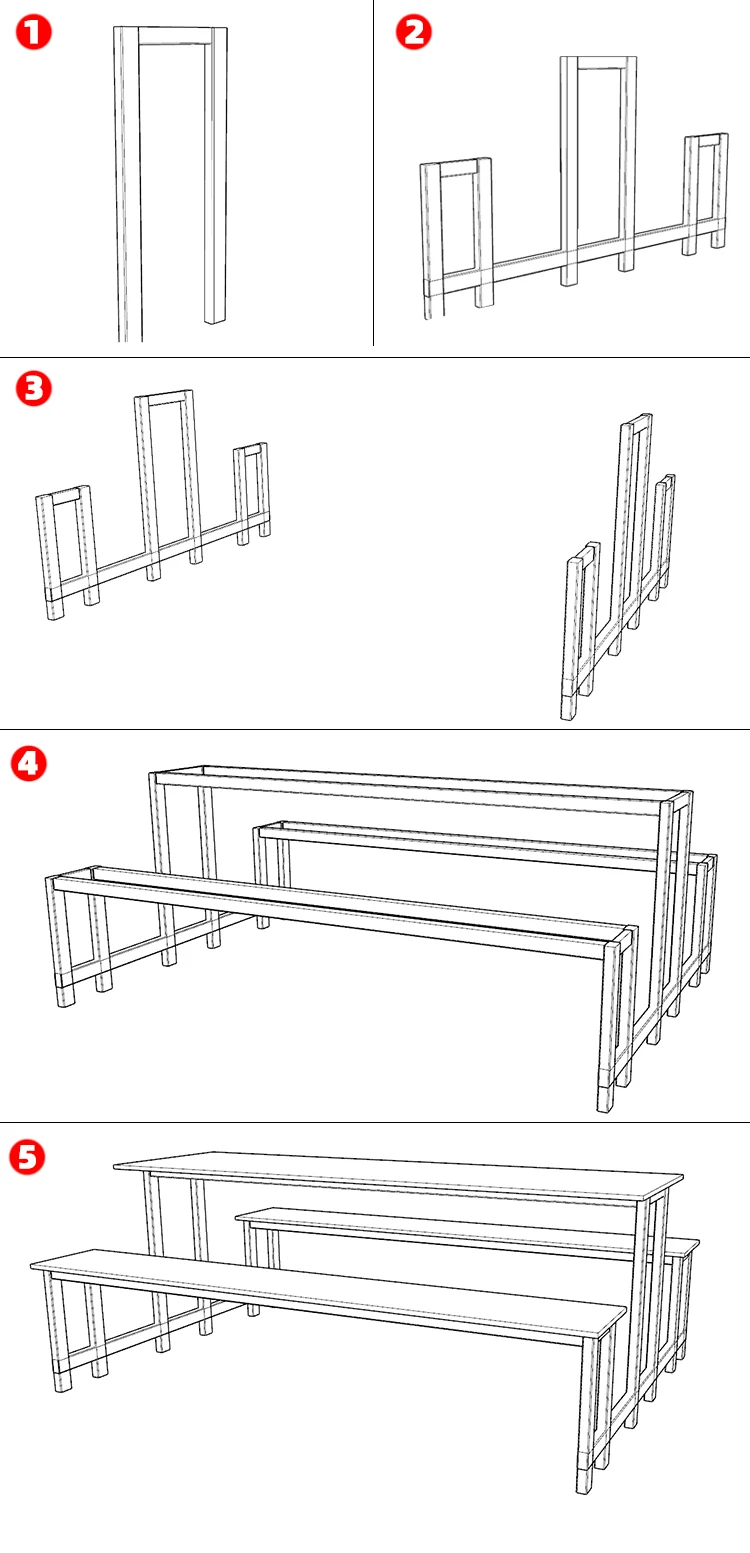 1

2

3

4

5