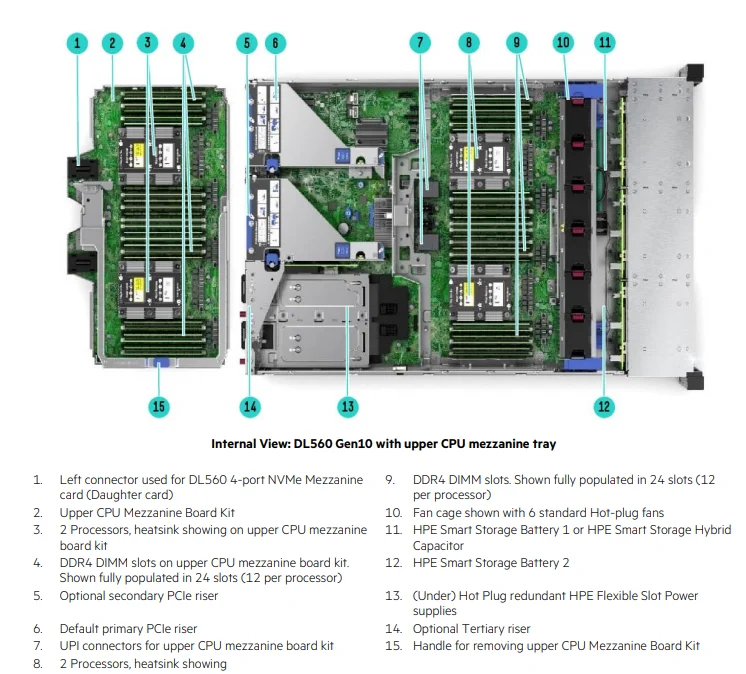 1 2 3 4 5 6 7 8 9 10 11

15 14 13 12

Internal View: DL560 Gen10 with upper CPU mezzanine tray

1. Left connector used for DL560 4-port NVMe Mezzanine card (Daughter card)
2. Upper CPU Mezzanine Board Kit
3. 2 Processors, heatsink showing on upper CPU mezzanine board kit
4. DDR4 DIMM slots on upper CPU mezzanine board kit. Shown fully populated in 24 slots (12 per processor)
5. Optional secondary PCIe riser
6. Default primary PCIe riser
7. UPI connectors for upper CPU mezzanine board kit
8. 2 Processors, heatsink showing

9. DDR4 DIMM slots. Shown fully populated in 24 slots (12 per processor)
10. Fan cage shown with 6 standard Hot-plug fans
11. HPE Smart Storage Battery 1 or HPE Smart Storage Hybrid Capacitor
12. HPE Smart Storage Battery 2
13. (Under) Hot Plug redundant HPE Flexible Slot Power supplies
14. Optional Tertiary riser
15. Handle for removing upper CPU Mezzanine Board Kit