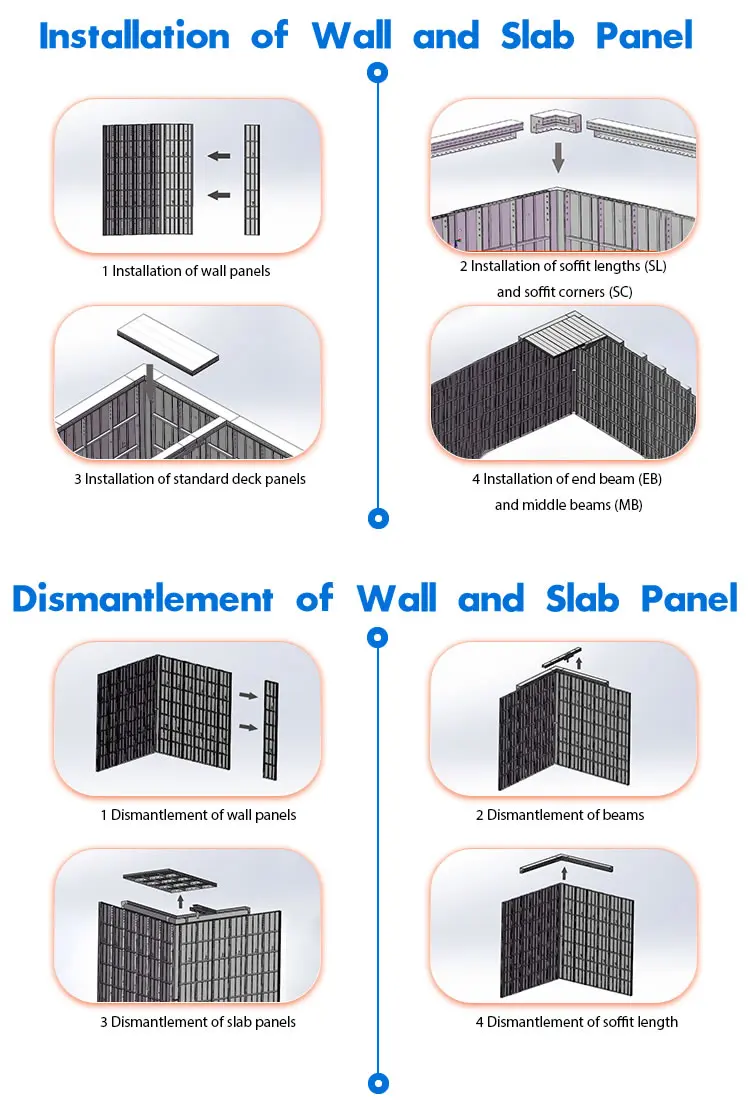 Installation of Wall and Slab Panel

1 Installation of wall panels

2 Installation of soffit lengths (SL) and soffit corners (SC)

3 Installation of standard deck panels

4 Installation of end beam (EB) and middle beams (MB)

Dismantlement of Wall and Slab Panel

1 Dismantlement of wall panels

2 Dismantlement of beams

3 Dismantlement of slab panels

4 Dismantlement of soffit length