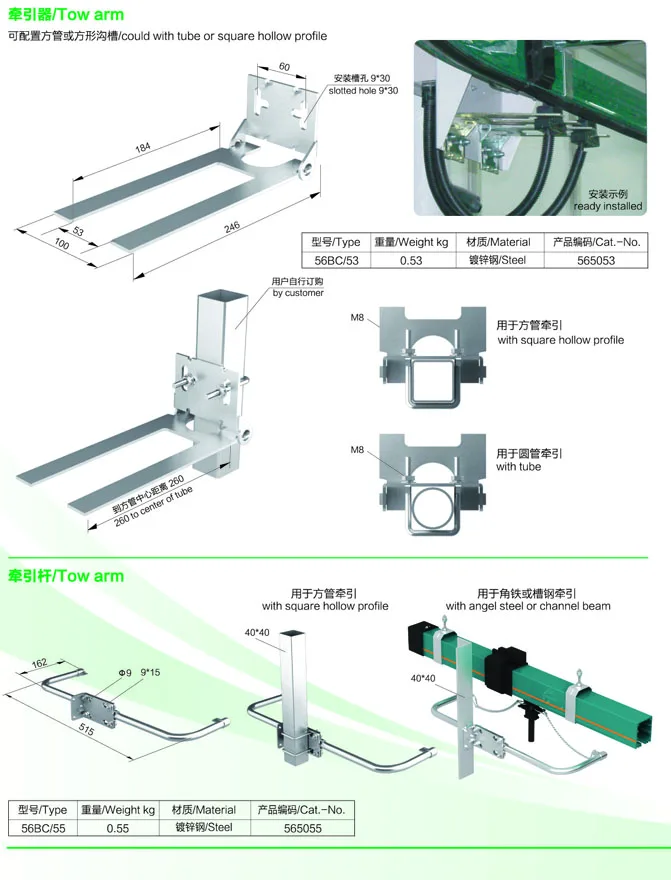 牵引器/Tow arm
可配置方管或方形沟槽/could with tube or square hollow profile

60
安装槽孔 9*30
slotted hole 9*30
184
53
100
246

安装示例
ready installed

| 型号/Type | 重量/Weight kg | 材质/Material | 产品编码/Cat.-No. |
|---|---|---|---|
| 56BC/53 | 0.53 | 镀锌钢/Steel | 565053 |

用户自行订购
by customer

到方管中心距离 260
260 to center of tube

M8
用于方管牵引
with square hollow profile

M8
用于圆管牵引
with tube

牵引杆/Tow arm

162
Φ9
9*15
515

用于方管牵引
with square hollow profile
40*40

用于角铁或槽钢牵引
with angel steel or channel beam
40*40

| 型号/Type | 重量/Weight kg | 材质/Material | 产品编码/Cat.-No. |
|---|---|---|---|
| 56BC/55 | 0.55 | 镀锌钢/Steel | 565055 |