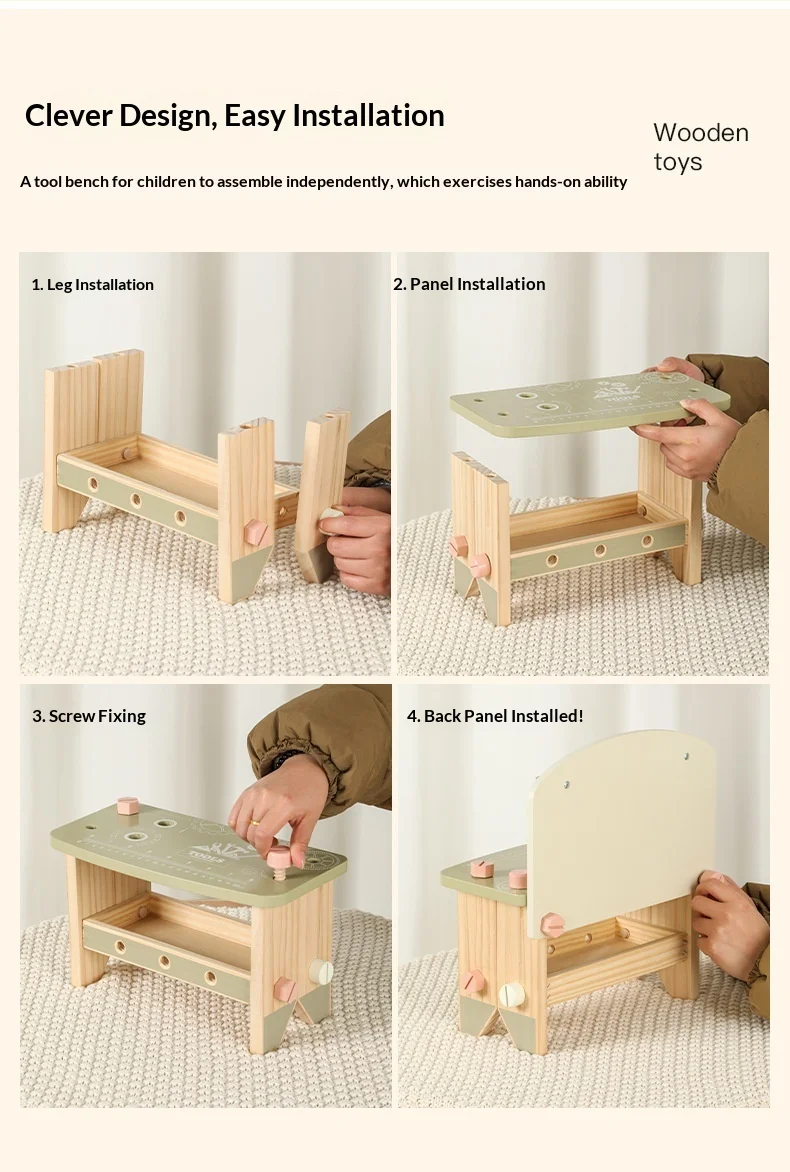 Clever Design, Easy Installation

Wooden toys

A tool bench for children to assemble independently, which exercises hands-on ability

1. Leg Installation

2. Panel Installation

TOOLS

3. Screw Fixing

TOOLS

4. Back Panel Installed!