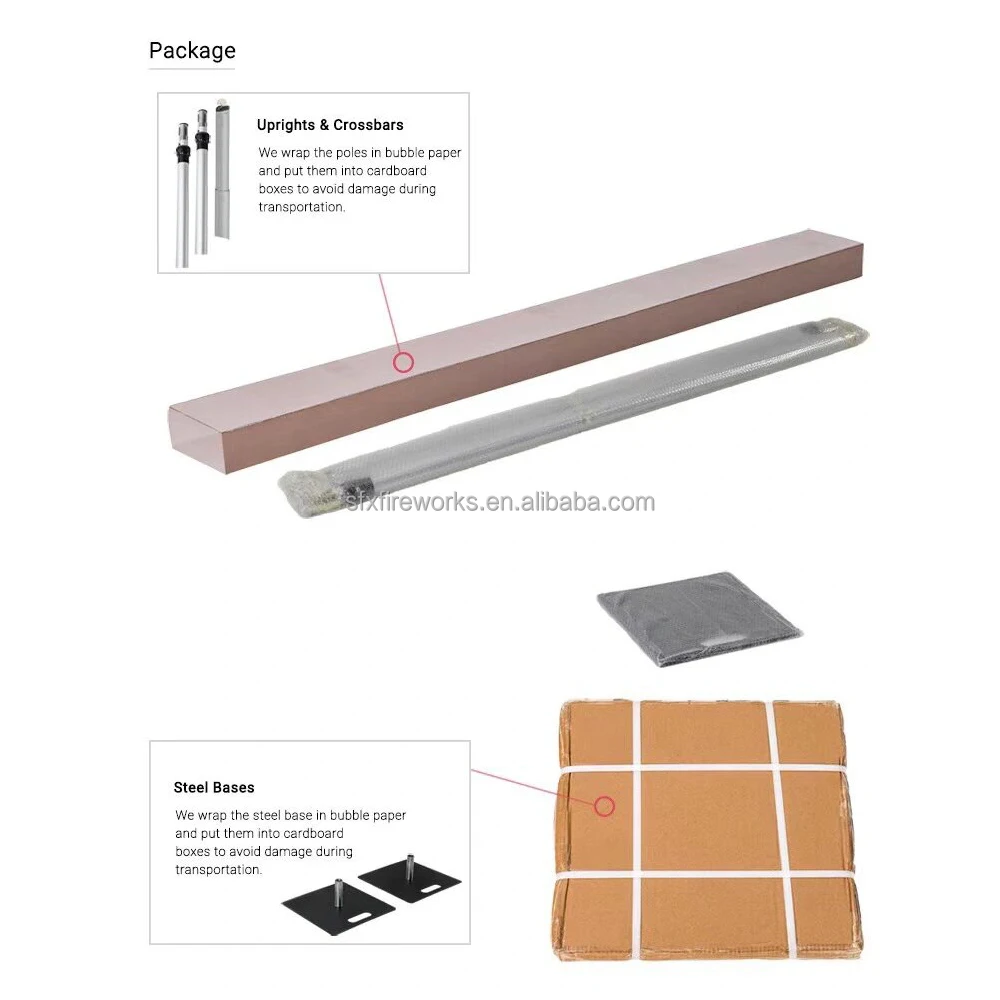 Package

Uprights & Crossbars

We wrap the poles in bubble paper and put them into cardboard boxes to avoid damage during transportation.

sfxfireworks.en.alibaba.com

Steel Bases

We wrap the steel base in bubble paper and put them into cardboard boxes to avoid damage during transportation.