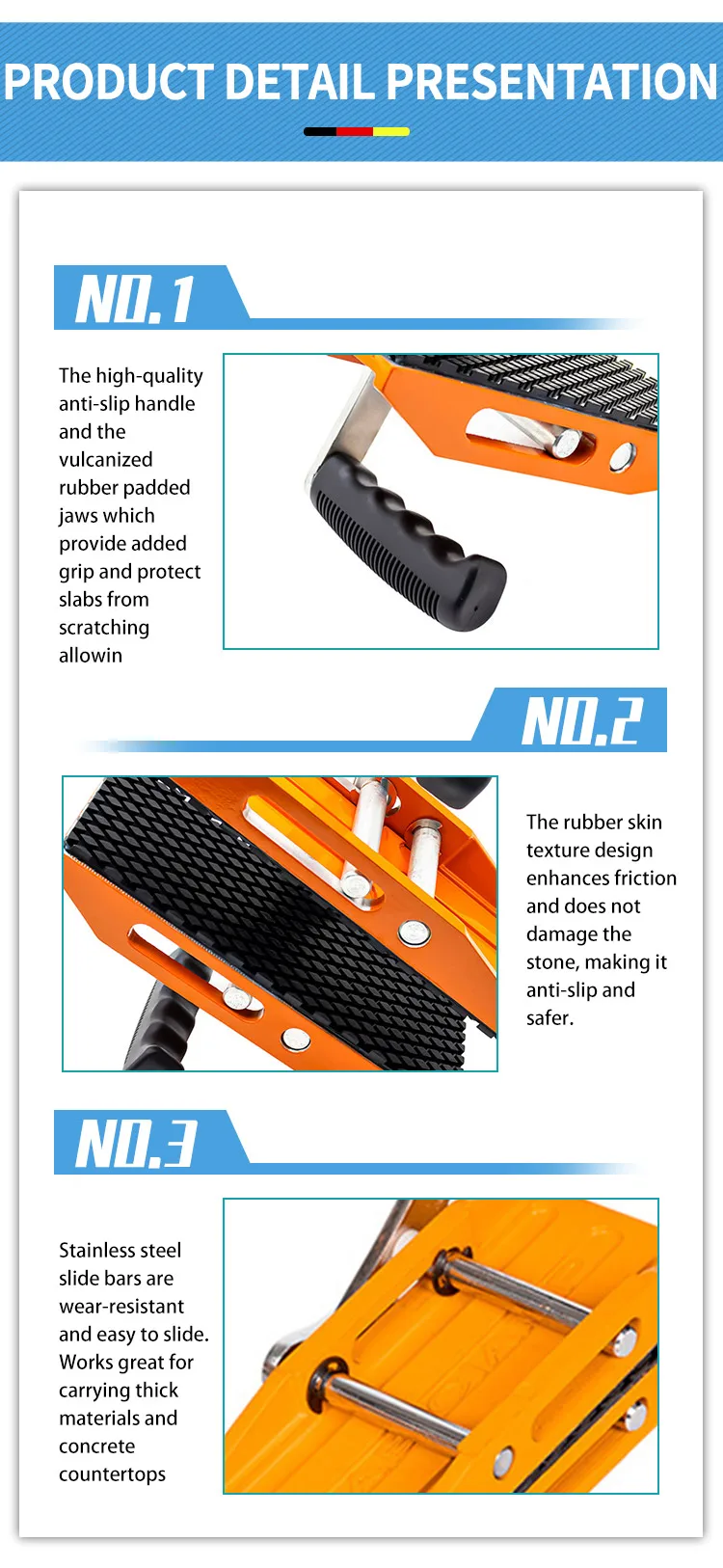 PRODUCT DETAIL PRESENTATION

NO.1

The high-quality anti-slip handle and the vulcanized rubber padded jaws which provide added grip and protect slabs from scratching allowin

NO.2

The rubber skin texture design enhances friction and does not damage the stone, making it anti-slip and safer.

NO.3

Stainless steel slide bars are wear-resistant and easy to slide. Works great for carrying thick materials and concrete countertops