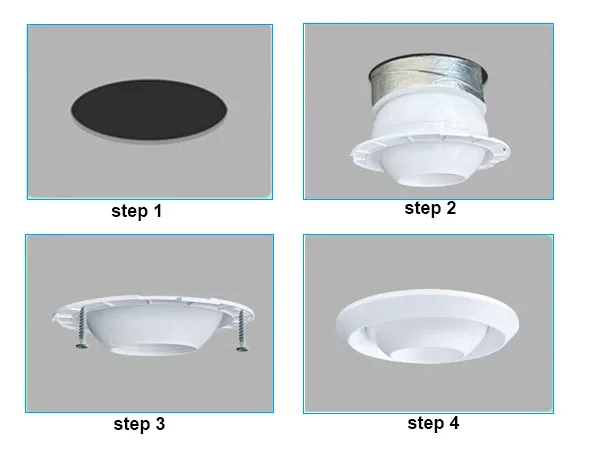 step 1

step 2

step 3

step 4