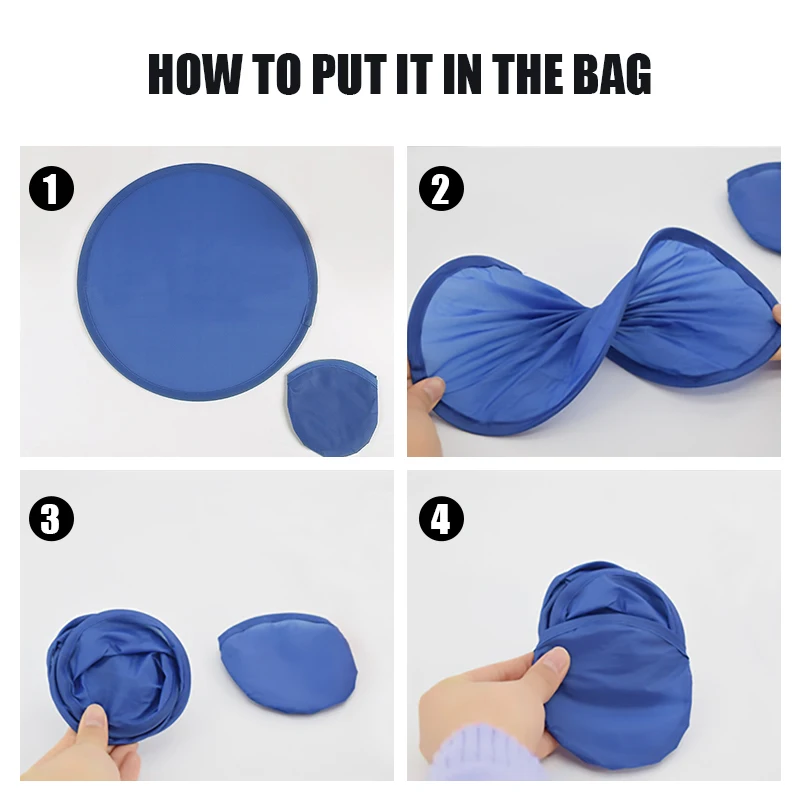 HOW TO PUT IT IN THE BAG

1

2

3

4