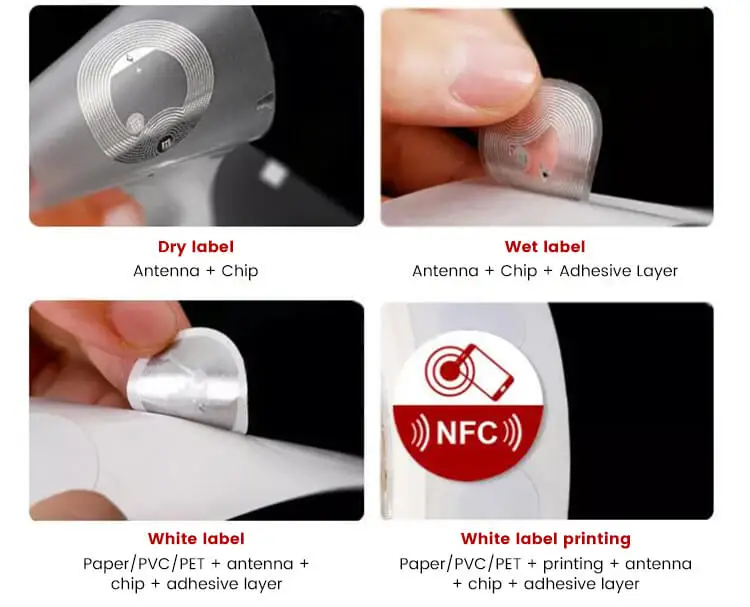 Dry label
Antenna + Chip

Wet label
Antenna + Chip + Adhesive Layer

White label
Paper/PVC/PET + antenna + chip + adhesive layer

NFC

White label printing
Paper/PVC/PET + printing + antenna + chip + adhesive layer