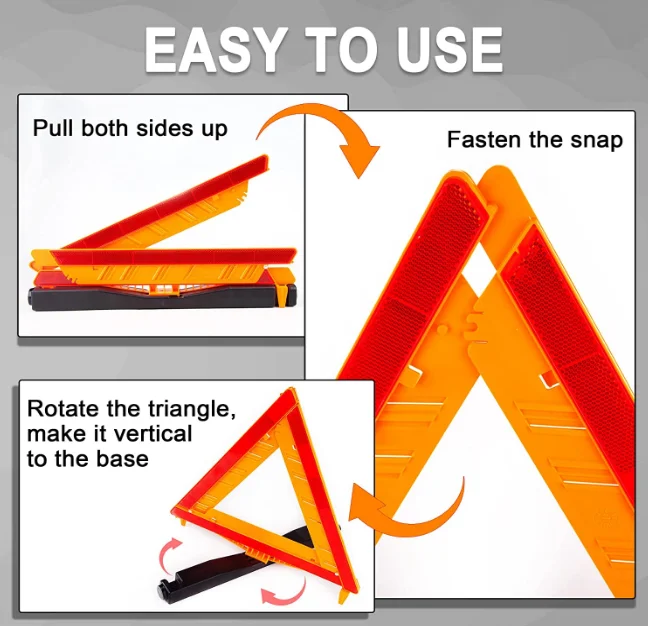 EASY TO USE

Pull both sides up

Fasten the snap

Rotate the triangle, make it vertical to the base