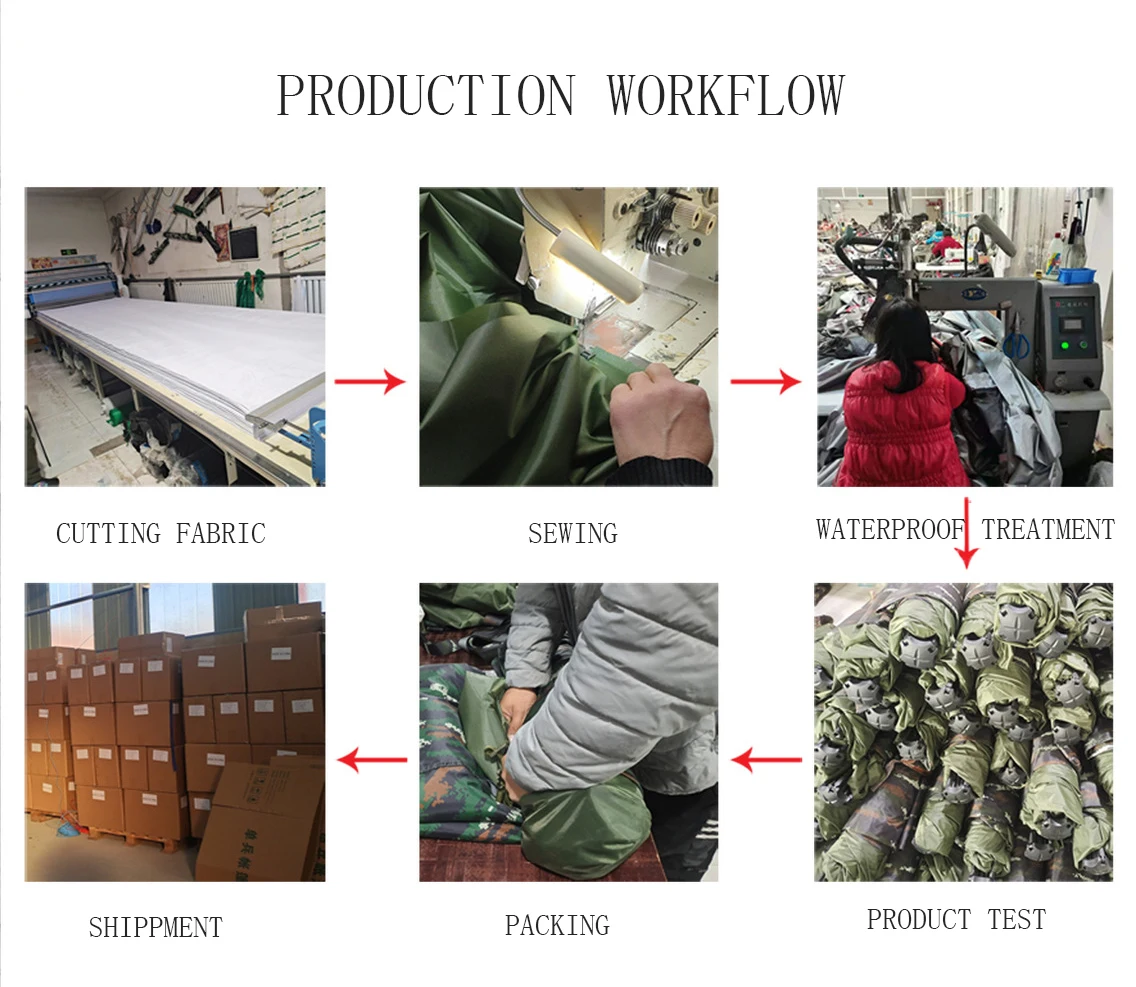 PRODUCTION WORKFLOW

CUTTING FABRIC

SEWING

WATERPROOF TREATMENT

SHIPPMENT

PACKING

PRODUCT TEST