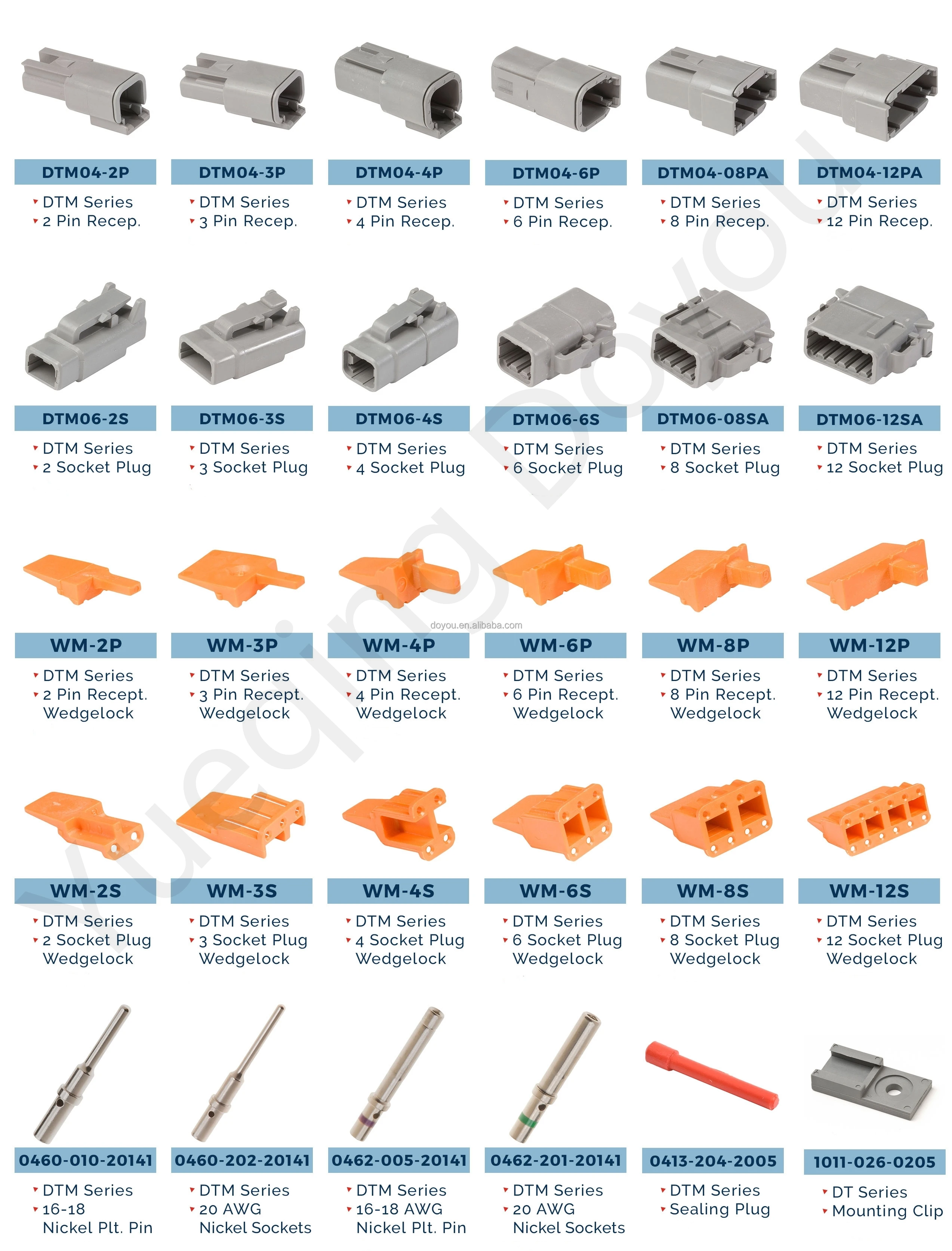 DTM04-2P
DTM Series
2 Pin Recep.

DTM04-3P
DTM Series
3 Pin Recep.

DTM04-4P
DTM Series
4 Pin Recep.

DTM04-6P
DTM Series
6 Pin Recep.

DTM04-08PA
DTM Series
8 Pin Recep.

DTM04-12PA
DTM Series
12 Pin Recep.

DTM06-2S
DTM Series
2 Socket Plug

DTM06-3S
DTM Series
3 Socket Plug

DTM06-4S
DTM Series
4 Socket Plug

DTM06-6S
DTM Series
6 Socket Plug

DTM06-08SA
DTM Series
8 Socket Plug

DTM06-12SA
DTM Series
12 Socket Plug

doyou.en.alibaba.com

WM-2P
DTM Series
2 Pin Recept. Wedgelock

WM-3P
DTM Series
3 Pin Recept. Wedgelock

WM-4P
DTM Series
4 Pin Recept. Wedgelock

WM-6P
DTM Series
6 Pin Recept. Wedgelock

WM-8P
DTM Series
8 Pin Recept. Wedgelock

WM-12P
DTM Series
12 Pin Recept. Wedgelock

WM-2S
DTM Series
2 Socket Plug Wedgelock

WM-3S
DTM Series
3 Socket Plug Wedgelock

WM-4S
DTM Series
4 Socket Plug Wedgelock

WM-6S
DTM Series
6 Socket Plug Wedgelock

WM-8S
DTM Series
8 Socket Plug Wedgelock

WM-12S
DTM Series
12 Socket Plug Wedgelock

0460-010-20141
DTM Series
16-18 Nickel Plt. Pin

0460-202-20141
DTM Series
20 AWG Nickel Sockets

0462-005-20141
DTM Series
16-18 AWG Nickel Plt. Pin

0462-201-20141
DTM Series
20 AWG Nickel Sockets

0413-204-2005
DTM Series
Sealing Plug

1011-026-0205
DT Series
Mounting Clip

Yueqing Doyou