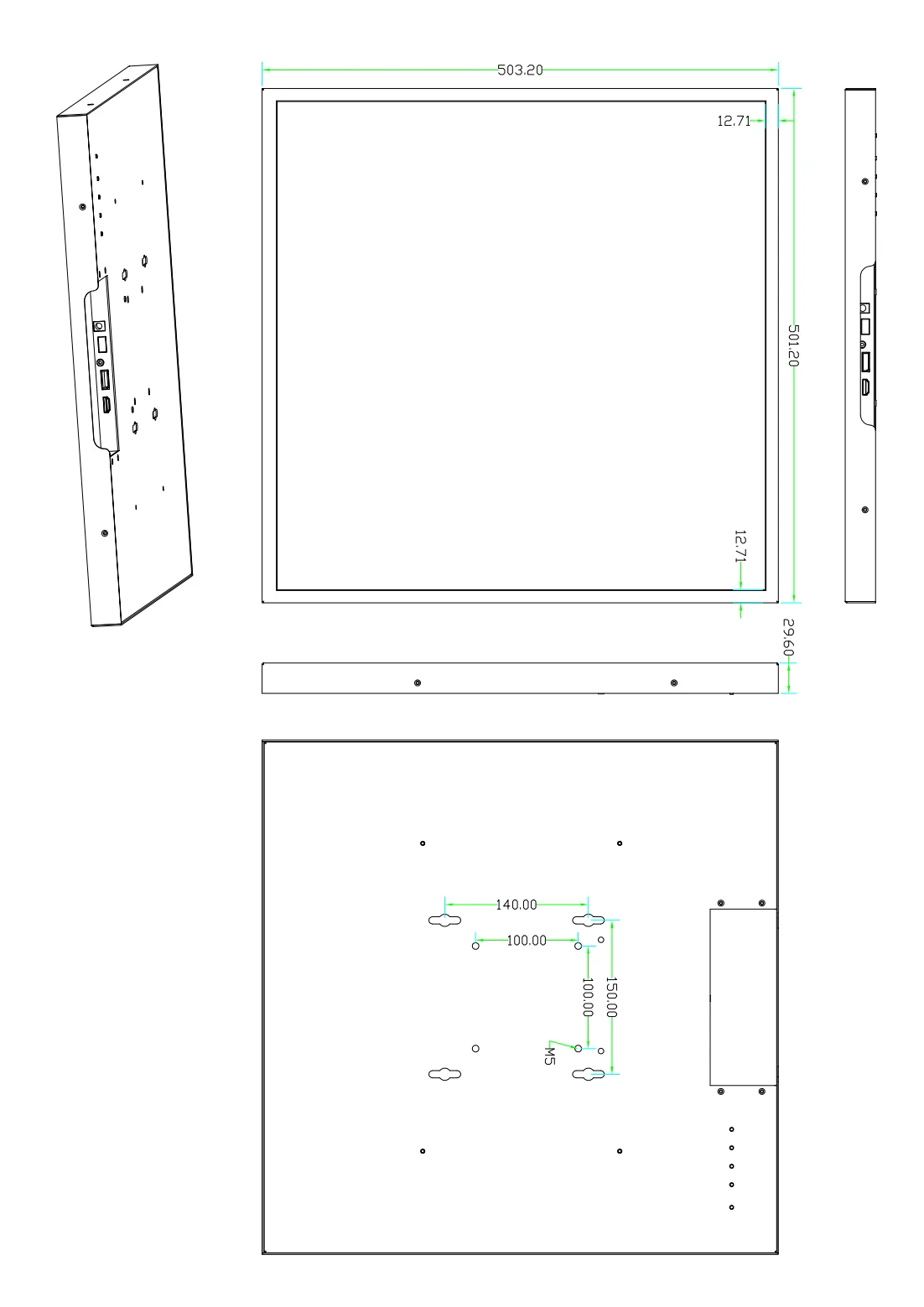 503.20
12.71
501.20
12.71
29.60
140.00
100.00
100.00
150.00
M5