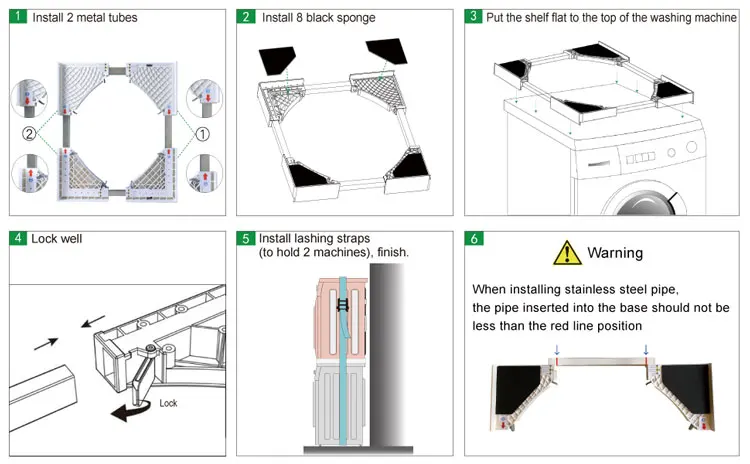 1 Install 2 metal tubes

② ①

2 Install 8 black sponge

3 Put the shelf flat to the top of the washing machine

4 Lock well

Lock

5 Install lashing straps (to hold 2 machines), finish.

6

Warning

When installing stainless steel pipe, the pipe inserted into the base should not be less than the red line position