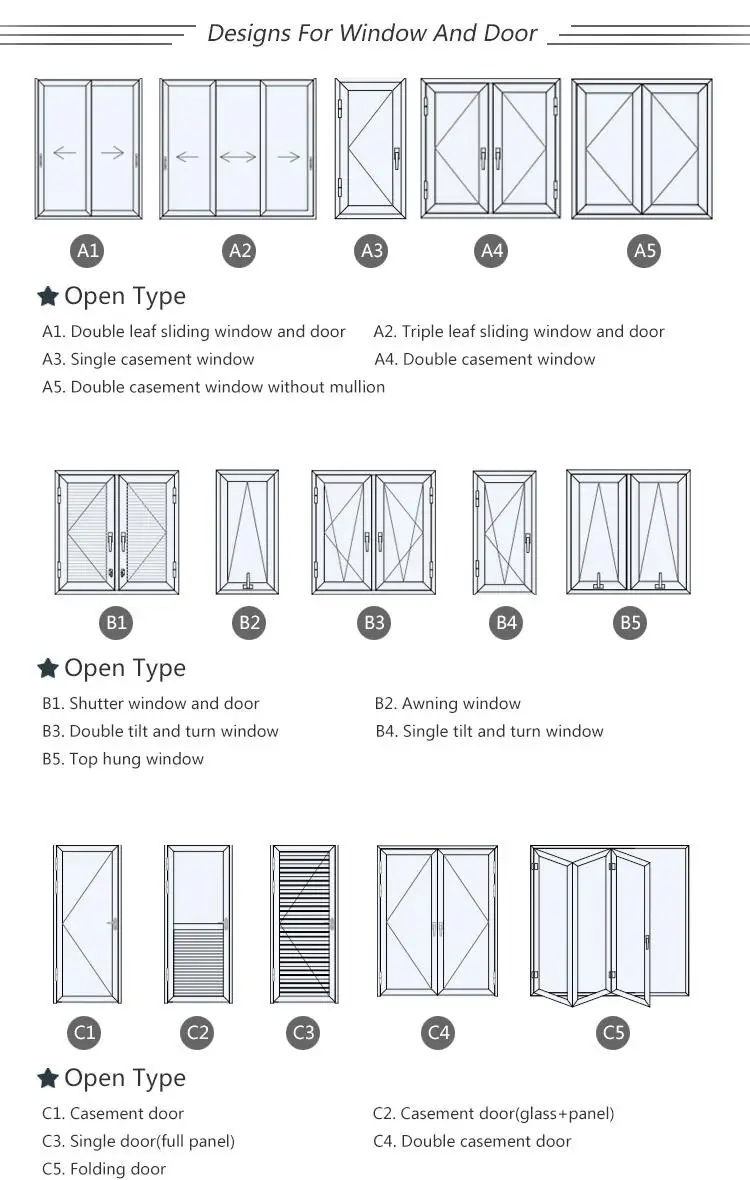 Designs For Window And Door

A1 A2 A3 A4 A5

Open Type

A1. Double leaf sliding window and door
A2. Triple leaf sliding window and door
A3. Single casement window
A4. Double casement window
A5. Double casement window without mullion

B1 B2 B3 B4 B5

Open Type

B1. Shutter window and door
B2. Awning window
B3. Double tilt and turn window
B4. Single tilt and turn window
B5. Top hung window

C1 C2 C3 C4 C5

Open Type

C1. Casement door
C2. Casement door(glass+panel)
C3. Single door(full panel)
C4. Double casement door
C5. Folding door