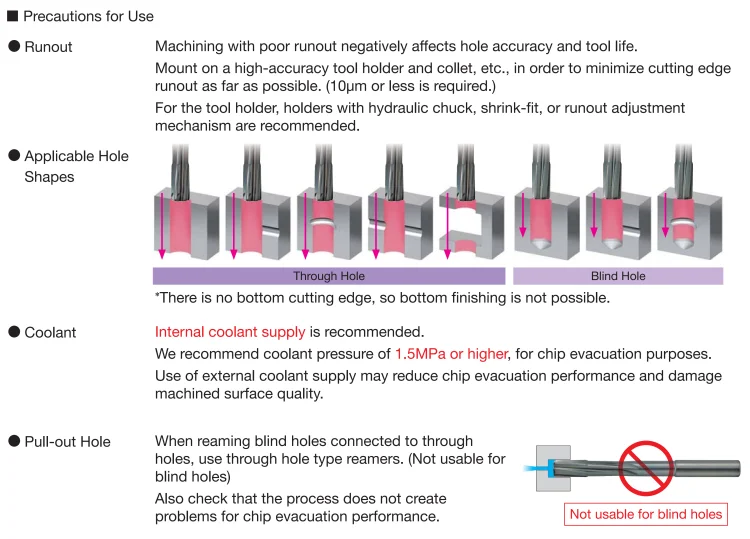 ■ Precautions for Use

● Runout

Machining with poor runout negatively affects hole accuracy and tool life.

Mount on a high-accuracy tool holder and collet, etc., in order to minimize cutting edge runout as far as possible. (10μm or less is required.)

For the tool holder, holders with hydraulic chuck, shrink-fit, or runout adjustment mechanism are recommended.

● Applicable Hole Shapes

Through Hole

Blind Hole

*There is no bottom cutting edge, so bottom finishing is not possible.

● Coolant

Internal coolant supply is recommended.

We recommend coolant pressure of 1.5MPa or higher, for chip evacuation purposes.

Use of external coolant supply may reduce chip evacuation performance and damage machined surface quality.

● Pull-out Hole

When reaming blind holes connected to through holes, use through hole type reamers. (Not usable for blind holes)

Also check that the process does not create problems for chip evacuation performance.

Not usable for blind holes