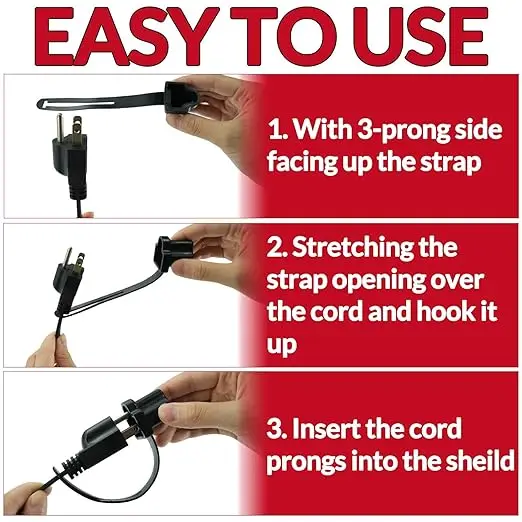 EASY TO USE

1. With 3-prong side facing up the strap

2. Stretching the strap opening over the cord and hook it up

3. Insert the cord prongs into the sheild