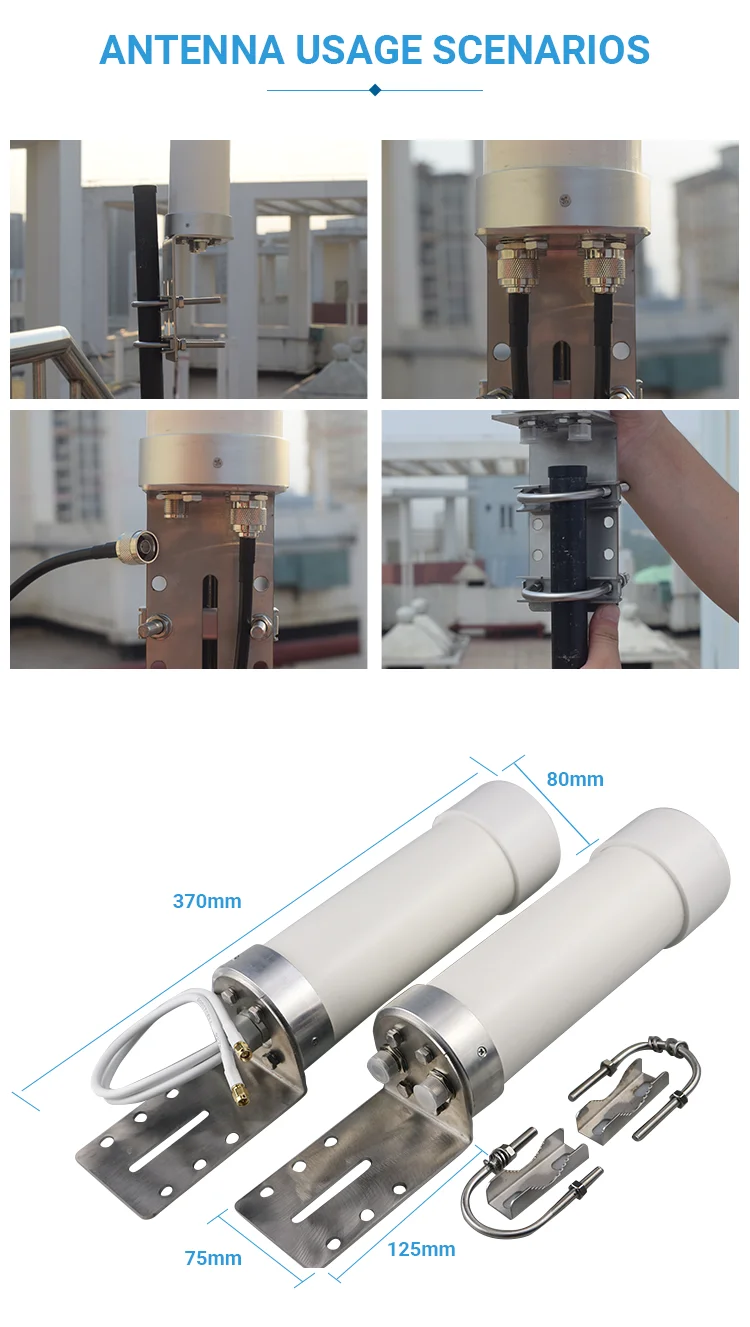 ANTENNA USAGE SCENARIOS

80mm

370mm

75mm

125mm