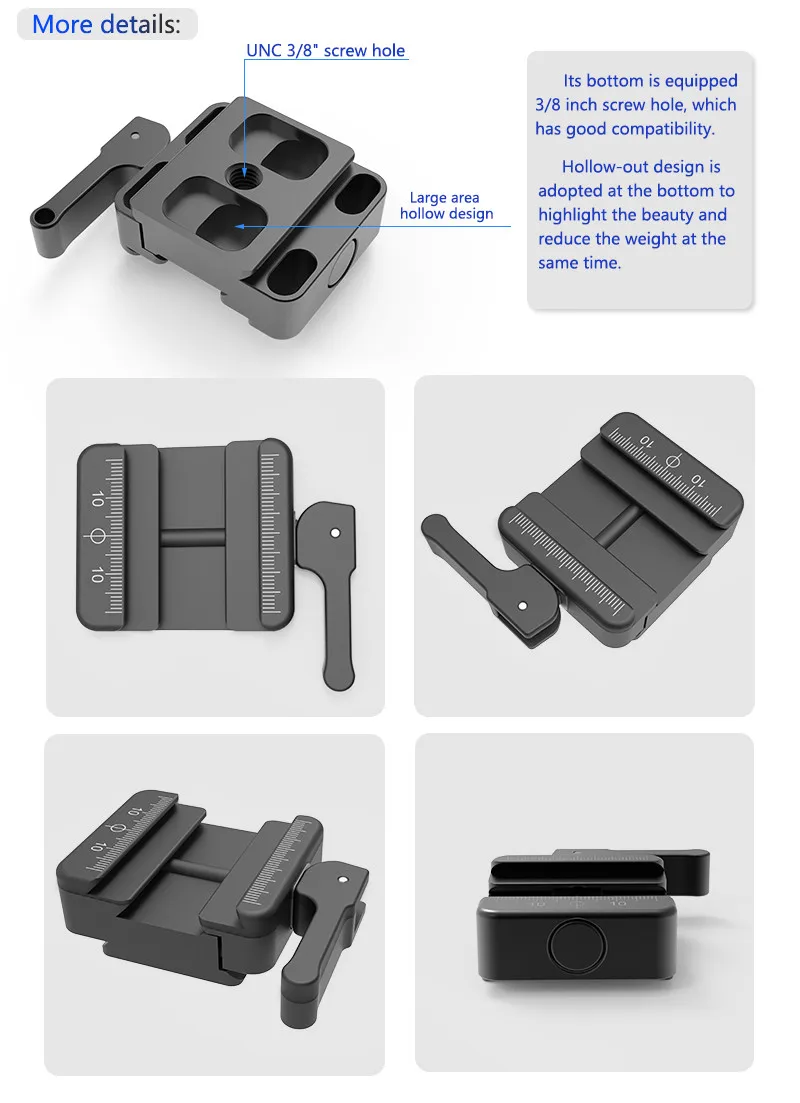 More details:

UNC 3/8" screw hole

Large area hollow design

Its bottom is equipped 3/8 inch screw hole, which has good compatibility.

Hollow-out design is adopted at the bottom to highlight the beauty and reduce the weight at the same time.

10
10

10
10

10
10

10 10