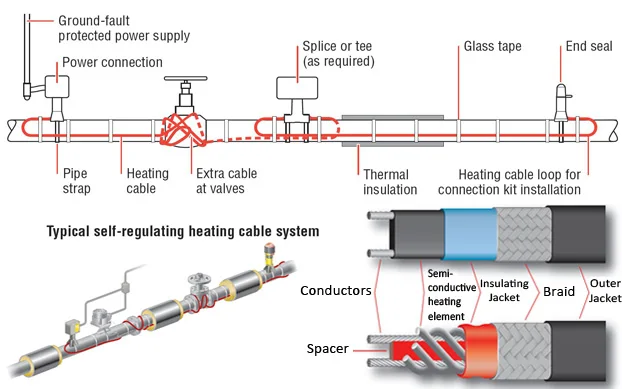 Ground-fault protected power supply

Power connection

Splice or tee (as required)

Glass tape

End seal

Pipe strap

Heating cable

Extra cable at valves

Thermal insulation

Heating cable loop for connection kit installation

Typical self-regulating heating cable system

Conductors

Semi-conductive heating element

Insulating Jacket

Braid

Outer Jacket

Spacer