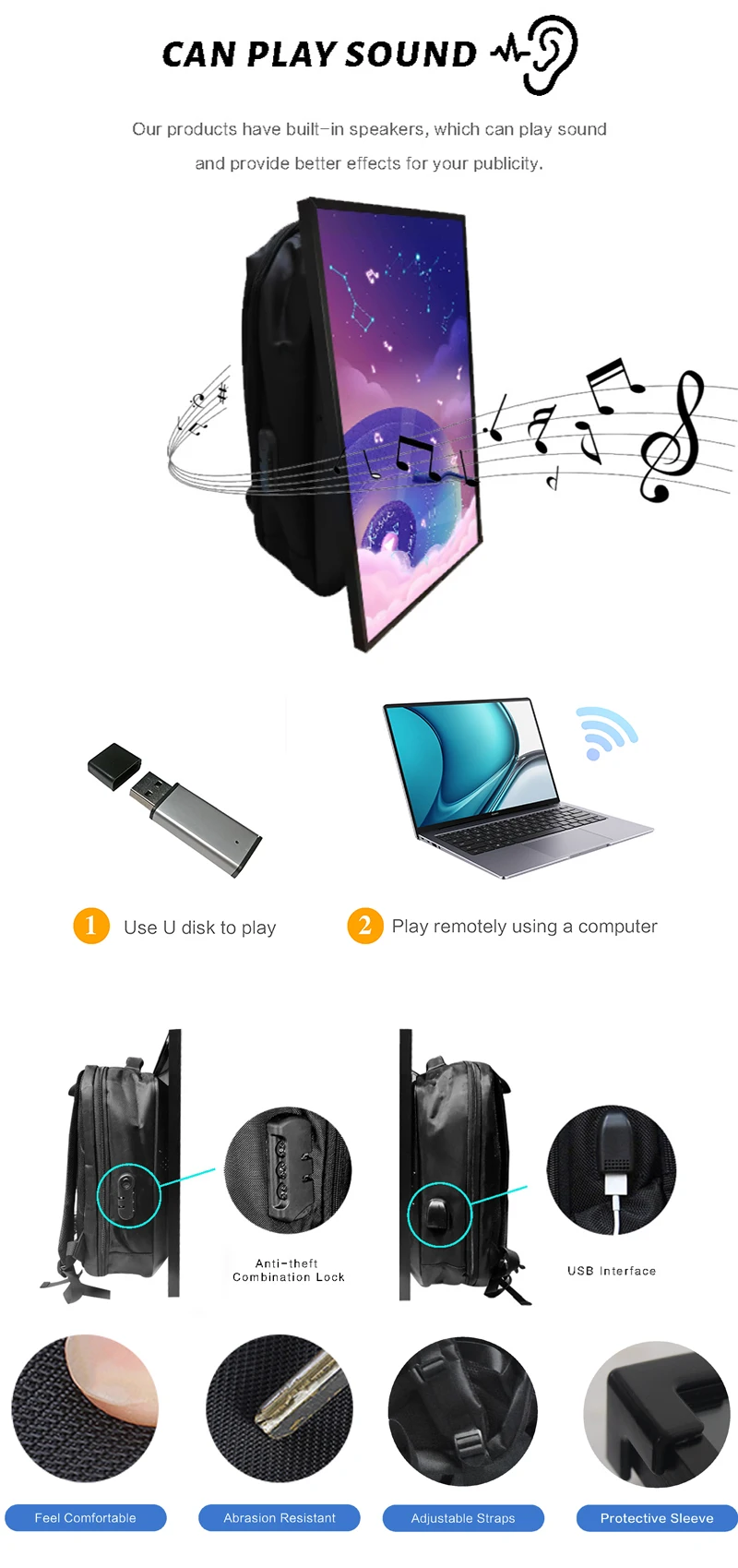 CAN PLAY SOUND

Our products have built-in speakers, which can play sound and provide better effects for your publicity.

1 Use U disk to play

2 Play remotely using a computer

Anti-theft Combination Lock

USB Interface

Feel Comfortable

Abrasion Resistant

Adjustable Straps

Protective Sleeve