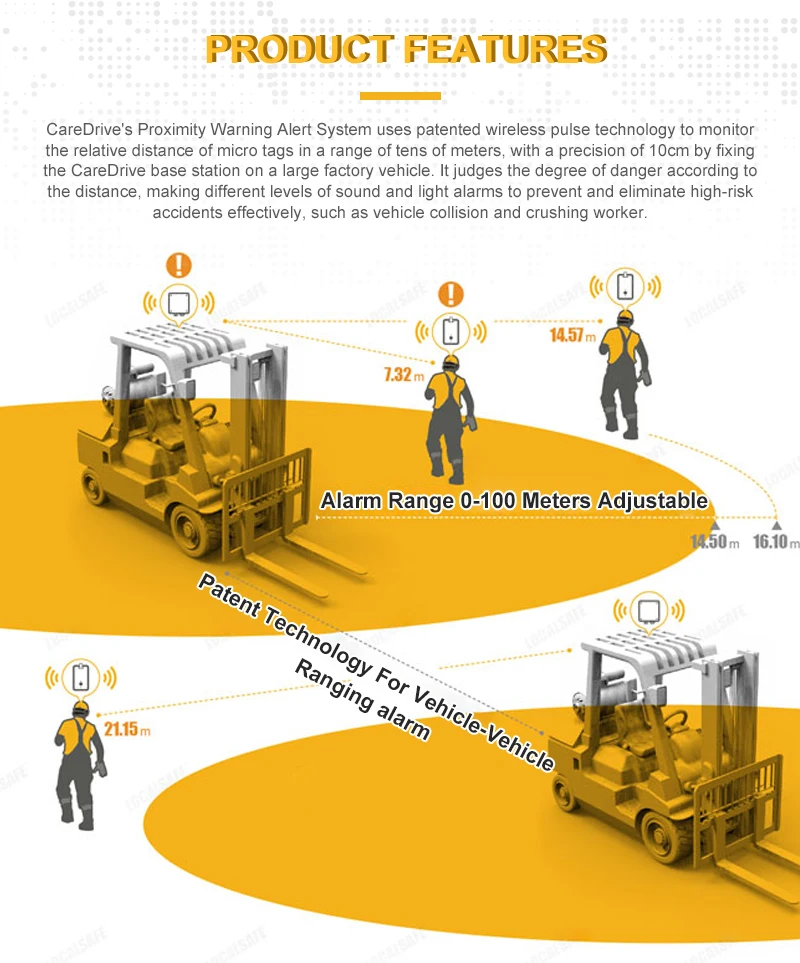 PRODUCT FEATURES

CareDrive's Proximity Warning Alert System uses patented wireless pulse technology to monitor the relative distance of micro tags in a range of tens of meters, with a precision of 10cm by fixing the CareDrive base station on a large factory vehicle. It judges the degree of danger according to the distance, making different levels of sound and light alarms to prevent and eliminate high-risk accidents effectively, such as vehicle collision and crushing worker.

7.32 m

14.57 m

Alarm Range 0-100 Meters Adjustable

14.50 m

16.10 m

Patent Technology For Vehicle-Vehicle Ranging alarm

21.15 m

LOCALSAFE